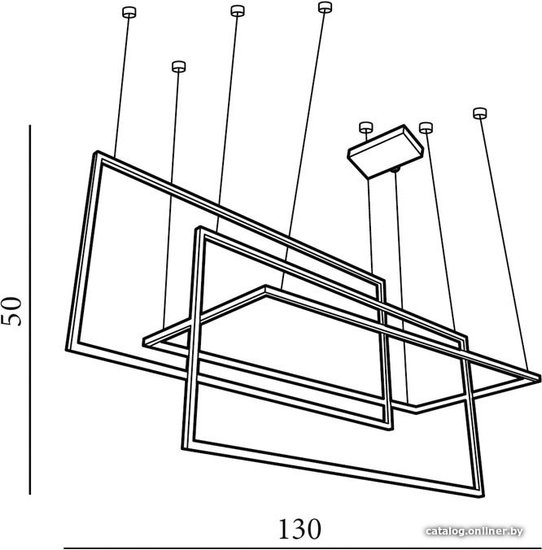 50

130

catalog.onliner.by