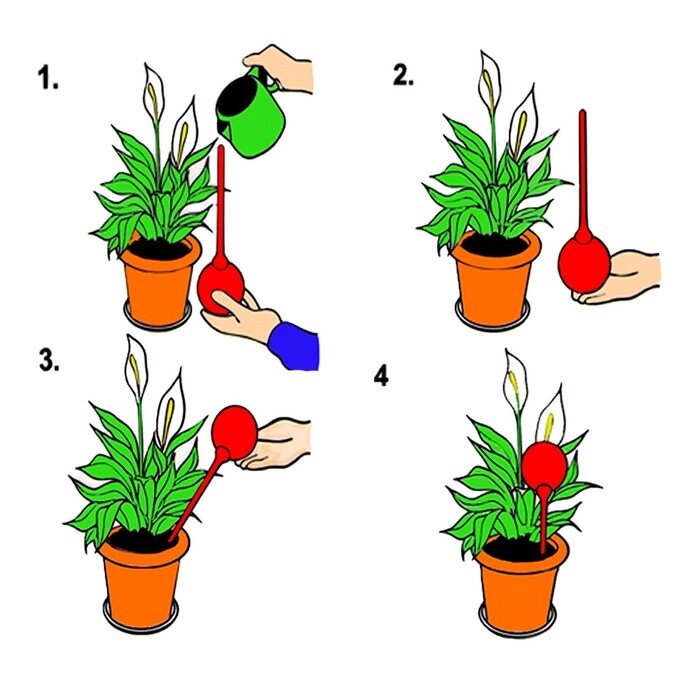 1.

2.

3.

4