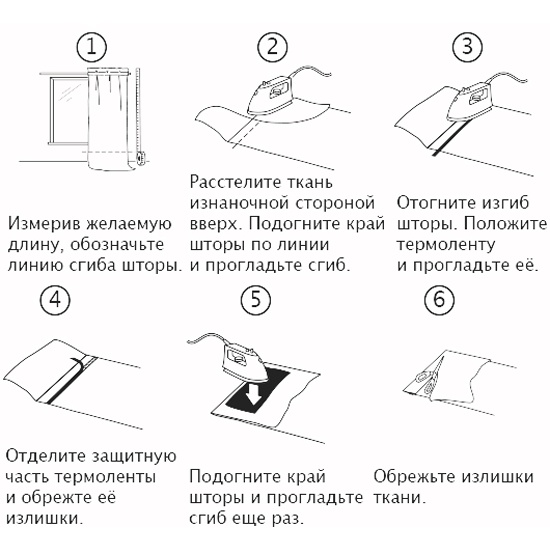 1

Измерив желаемую длину, обозначьте линию сгиба шторы.

2

Расстелите ткань изнаночной стороной вверх. Подогните край шторы по линии и прогладьте сгиб.

3

Отогните изгиб шторы. Положите термоленту и прогладьте её.

4

Отделите защитную часть термоленты и обрежте её излишки.

5

Подогните край шторы и прогладьте сгиб еще раз.

6

Обрежьте излишки ткани.