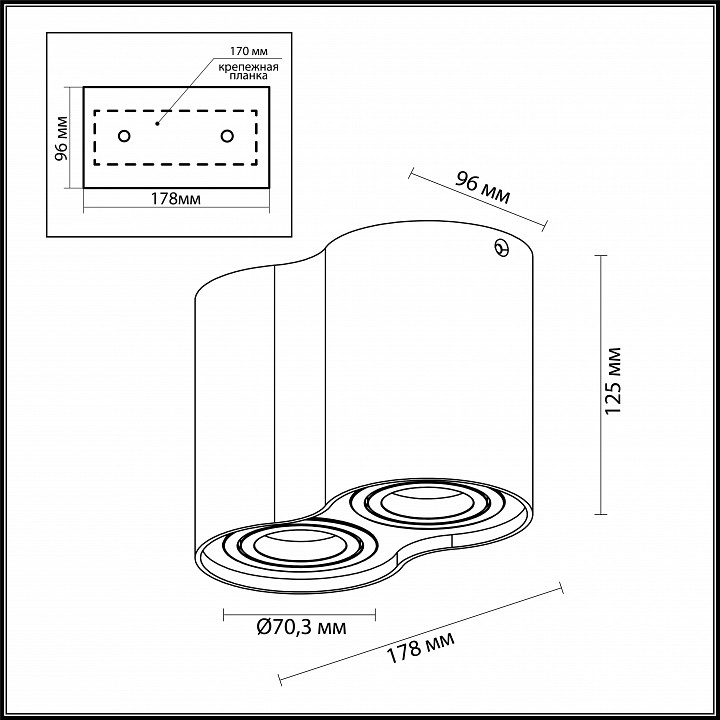 170 мм
крепежная планка
96 мм
178мм
96 мм
125 мм
Ø70,3 мм
178 мм