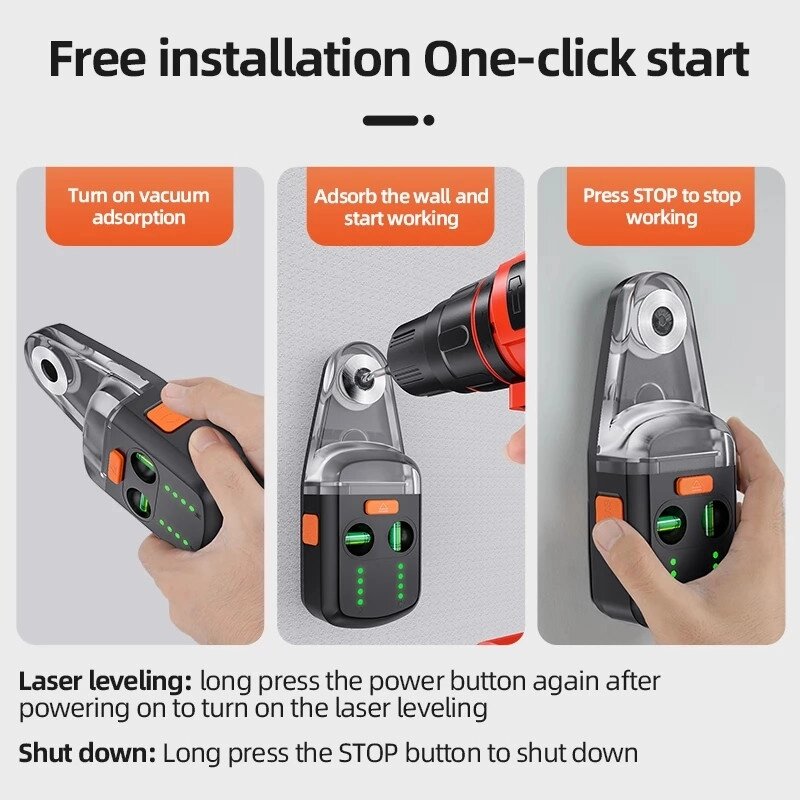 Free installation One-click start

Turn on vacuum adsorption

Adsorb the wall and start working

Press STOP to stop working

Laser leveling: long press the power button again after powering on to turn on the laser leveling

Shut down: Long press the STOP button to shut down