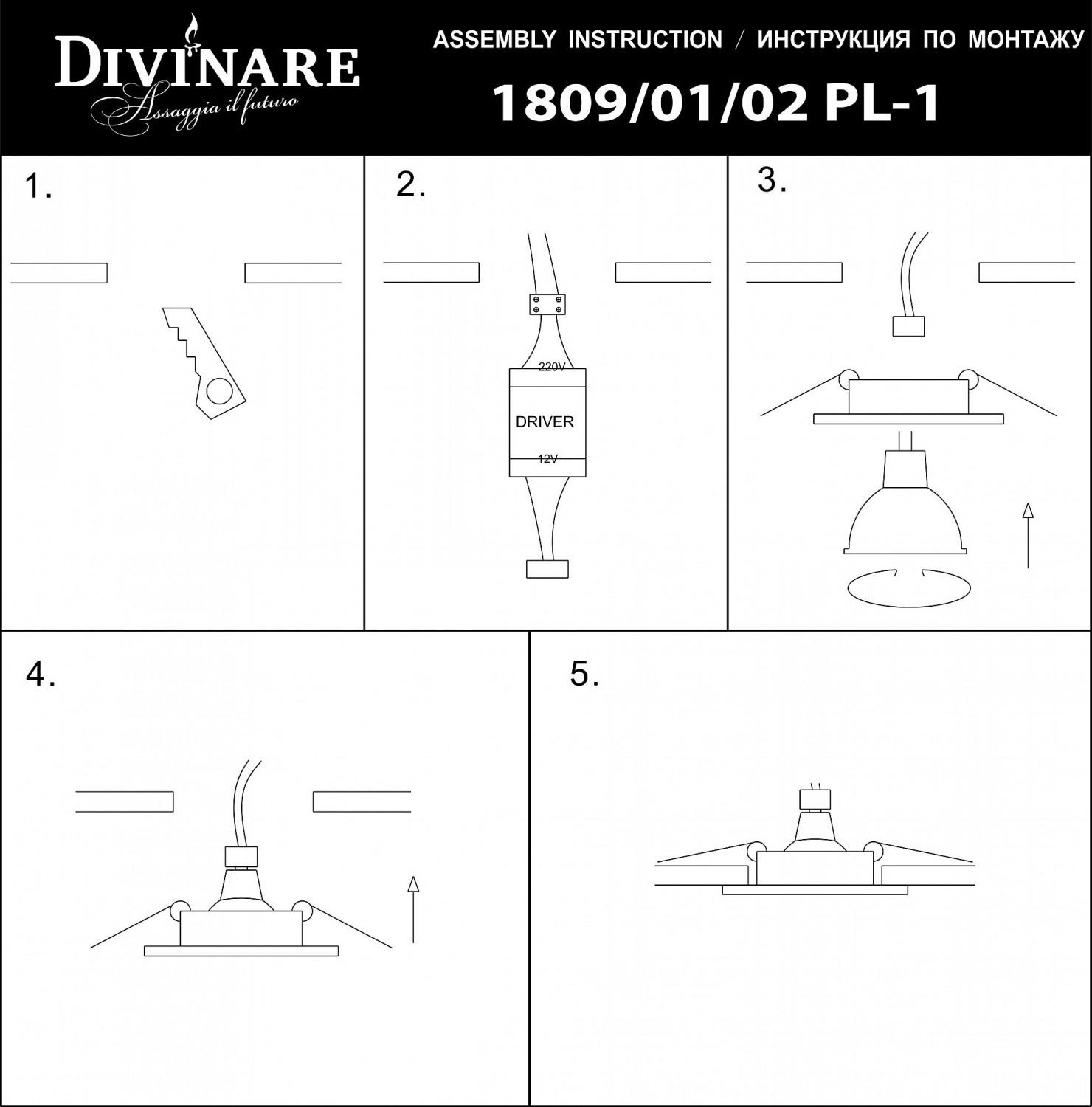 DIVINARE
Assaggia il futuro

ASSEMBLY INSTRUCTION / ИНСТРУКЦИЯ ПО МОНТАЖУ

1809/01/02 PL-1

1.

2.

220V
DRIVER
12V

3.

4.

5.