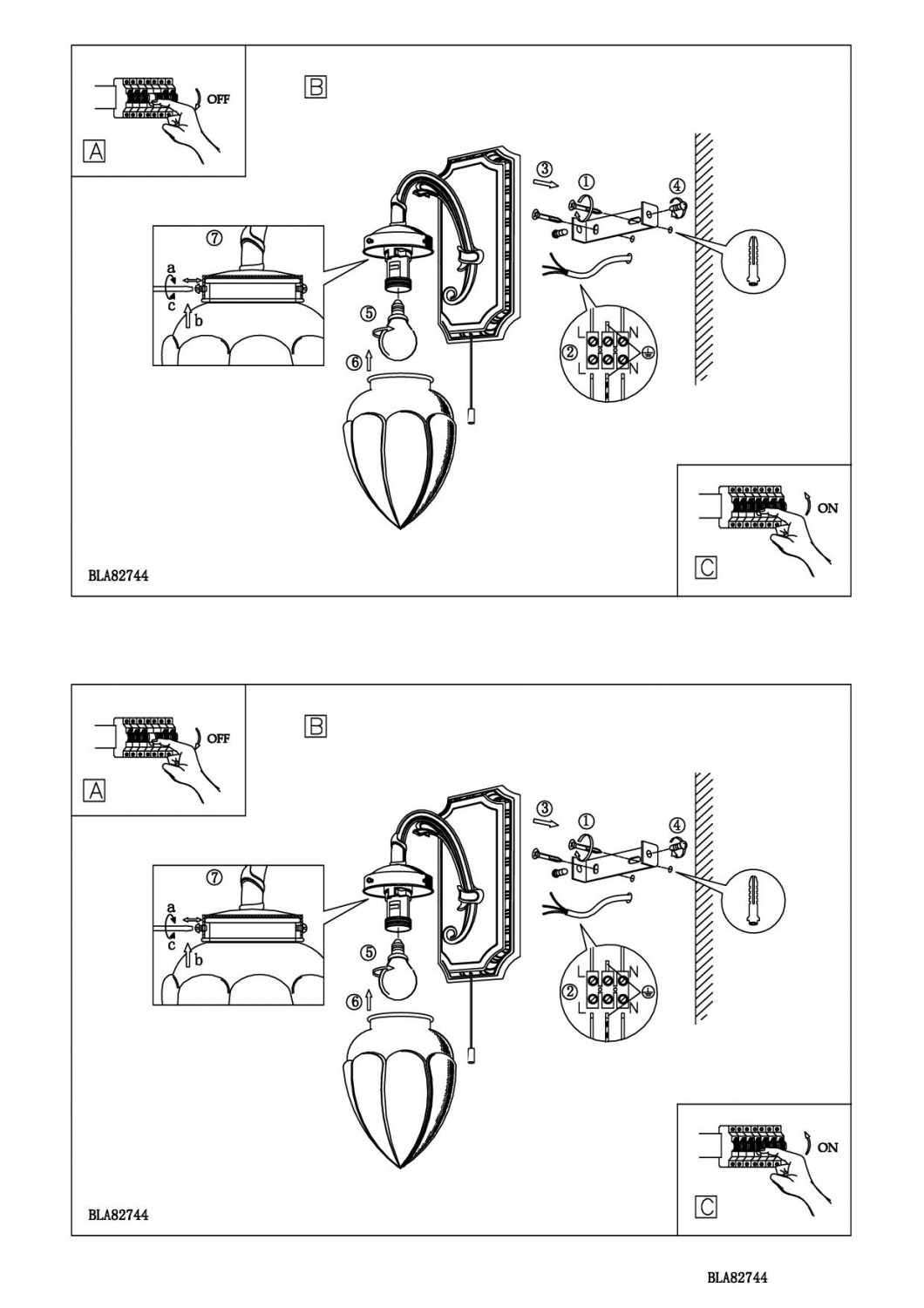 OFF
A
B
③
①
④
⑦
a
c
b
⑤
⑥
②
L
N
L
N
ON
C
BLA82744

OFF
A
B
③
①
④
⑦
a
c
b
⑤
⑥
②
L
N
L
N
ON
C
BLA82744

BLA82744