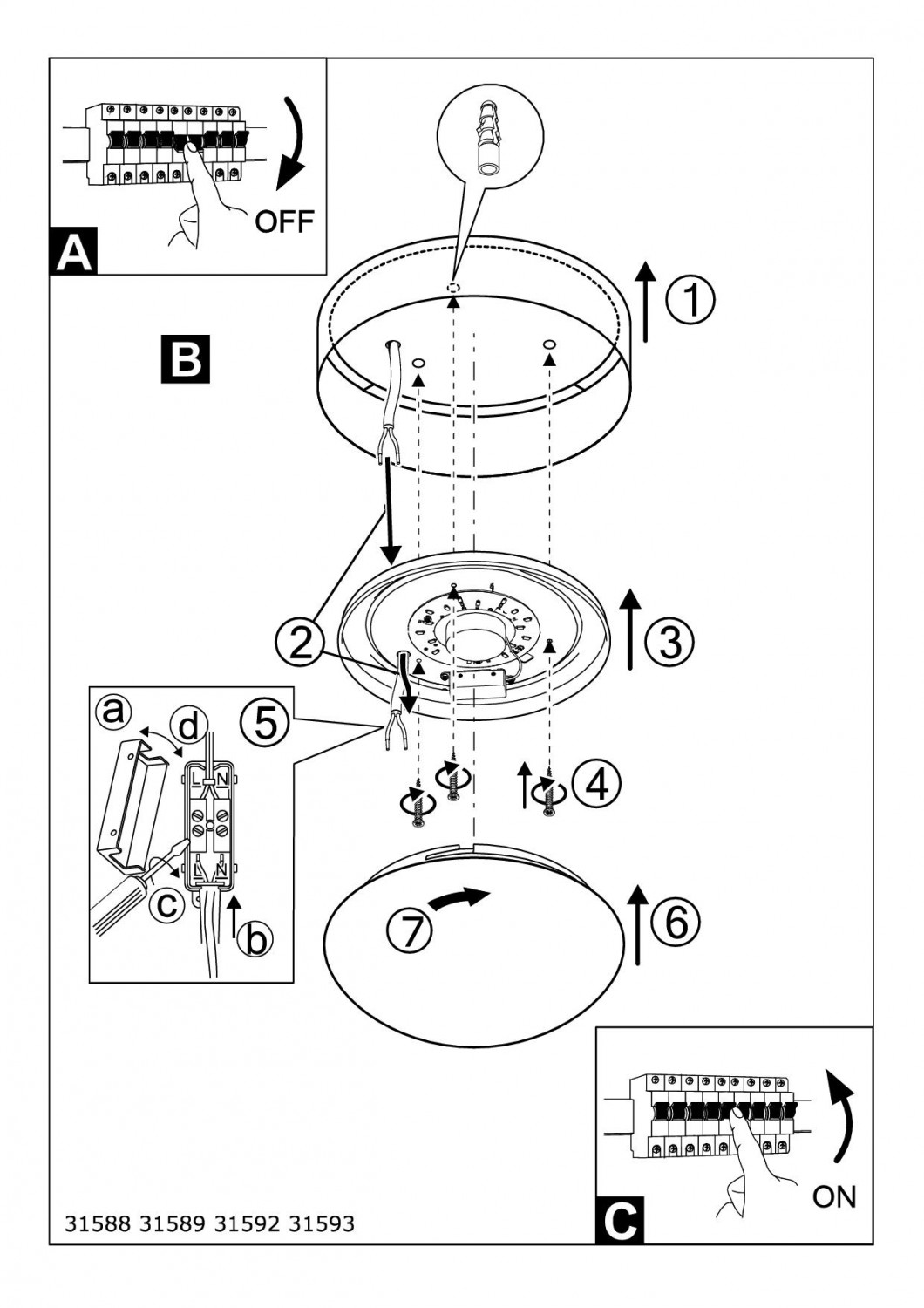 OFF
A
B
1
2
3
a
d
5
L N
L N
c
b
4
7
6
ON
C
31588 31589 31592 31593