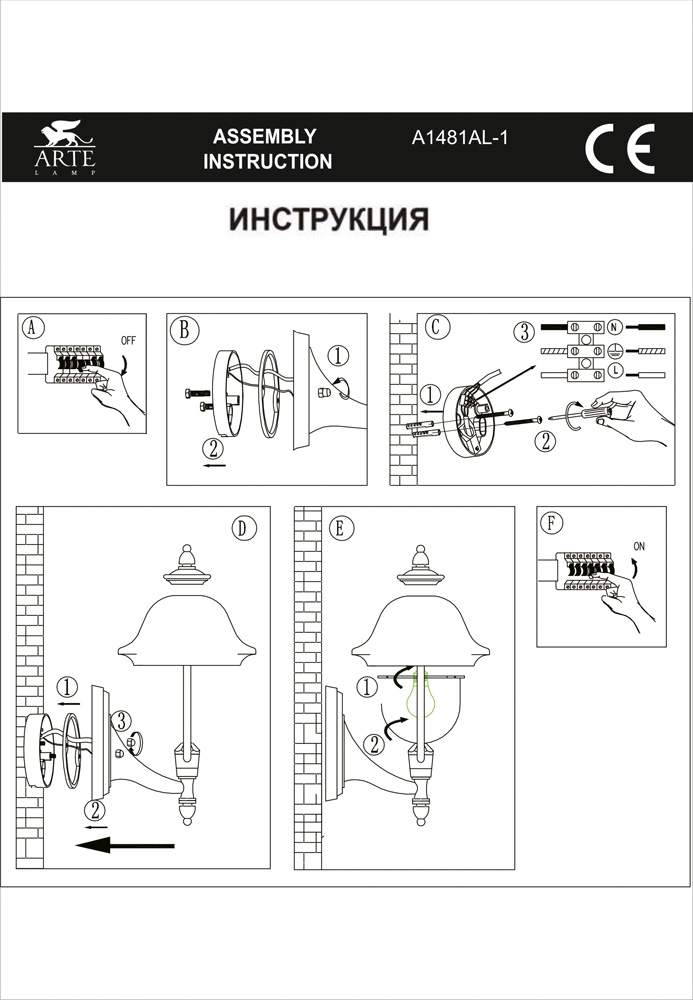 ARTE LAMP

ASSEMBLY INSTRUCTION

A1481AL-1

CE

ИНСТРУКЦИЯ

A

OFF

B

1

2

C

3

N

L

1

2

D

1

3

2

E

1

2

F

ON