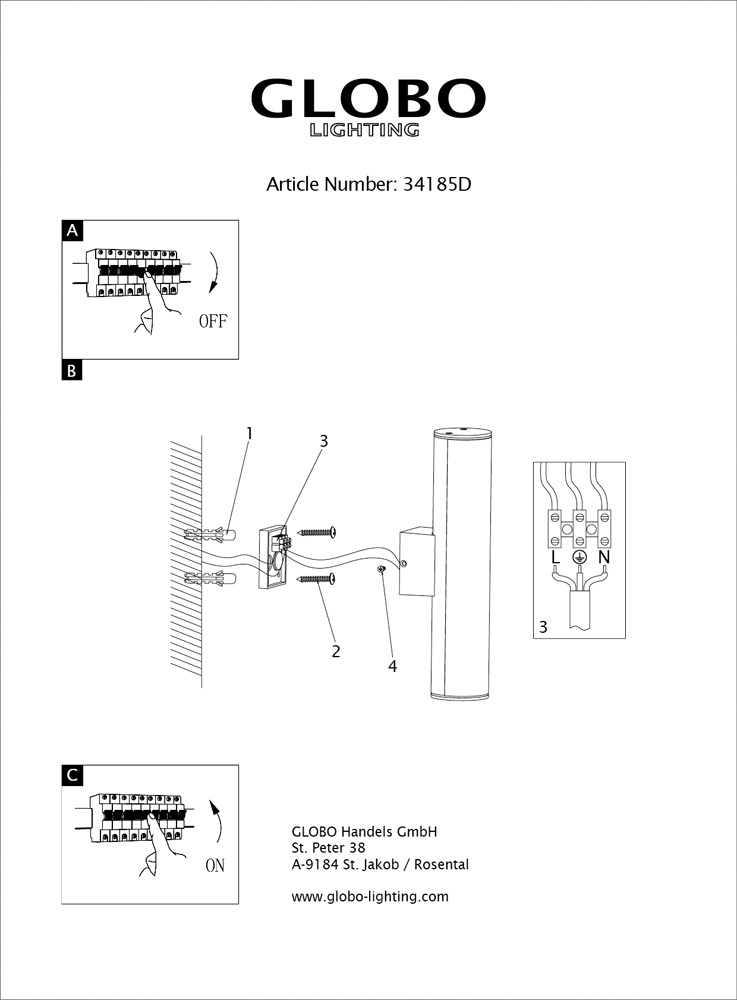 GLOBO
LIGHTING

Article Number: 34185D

A

OFF

B

1

3

2

4

L N

3

C

ON

GLOBO Handels GmbH
St. Peter 38
A-9184 St. Jakob / Rosental

www.globo-lighting.com