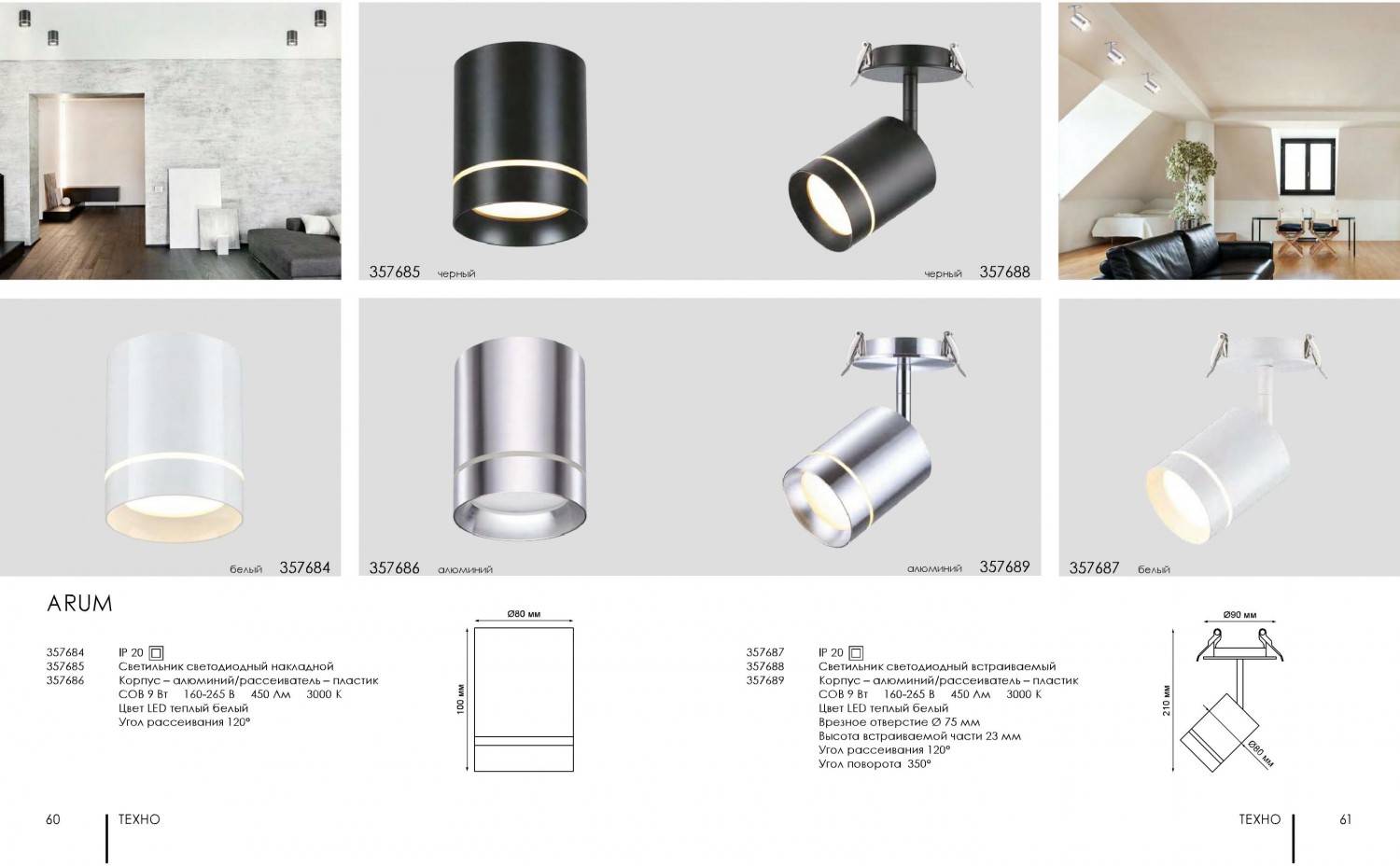 357685 черный

черный 357688

белый 357684

357686 алюминий

алюминий 357689

357687 белый

ARUM

357684
357685
357686

IP 20
Светильник светодиодный накладной
Корпус – алюминий/рассеиватель – пластик
COB 9 Вт 160-265 В 450 Лм 3000 К
Цвет LED теплый белый
Угол рассеивания 120°

Ø80 мм
100 мм

357687
357688
357689

IP 20
Светильник светодиодный встраиваемый
Корпус – алюминий/рассеиватель – пластик
COB 9 Вт 160-265 В 450 Лм 3000 К
Цвет LED теплый белый
Врезное отверстие Ø 75 мм
Высота встраиваемой части 23 мм
Угол рассеивания 120°
Угол поворота 350°

Ø90 мм
210 мм
Ø80 мм

60 ТЕХНО

ТЕХНО 61