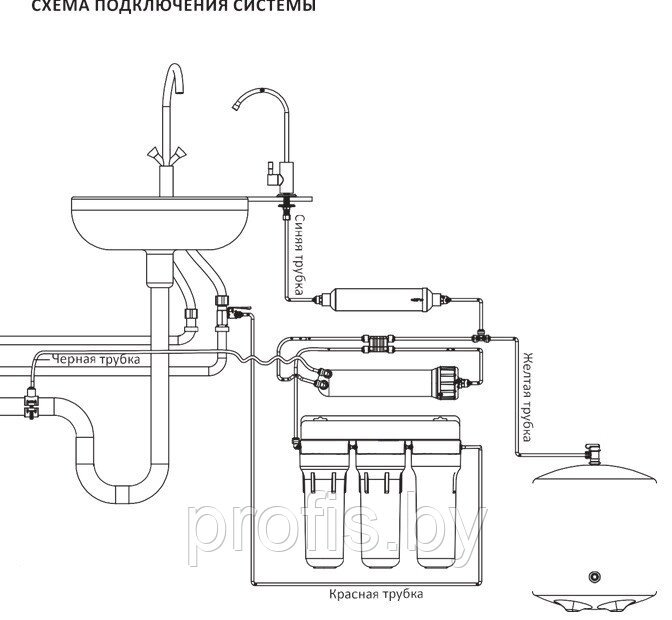 СХЕМА ПОДКЛЮЧЕНИЯ СИСТЕМЫ

Синяя трубка

Черная трубка

Желтая трубка

profis.by

Красная трубка