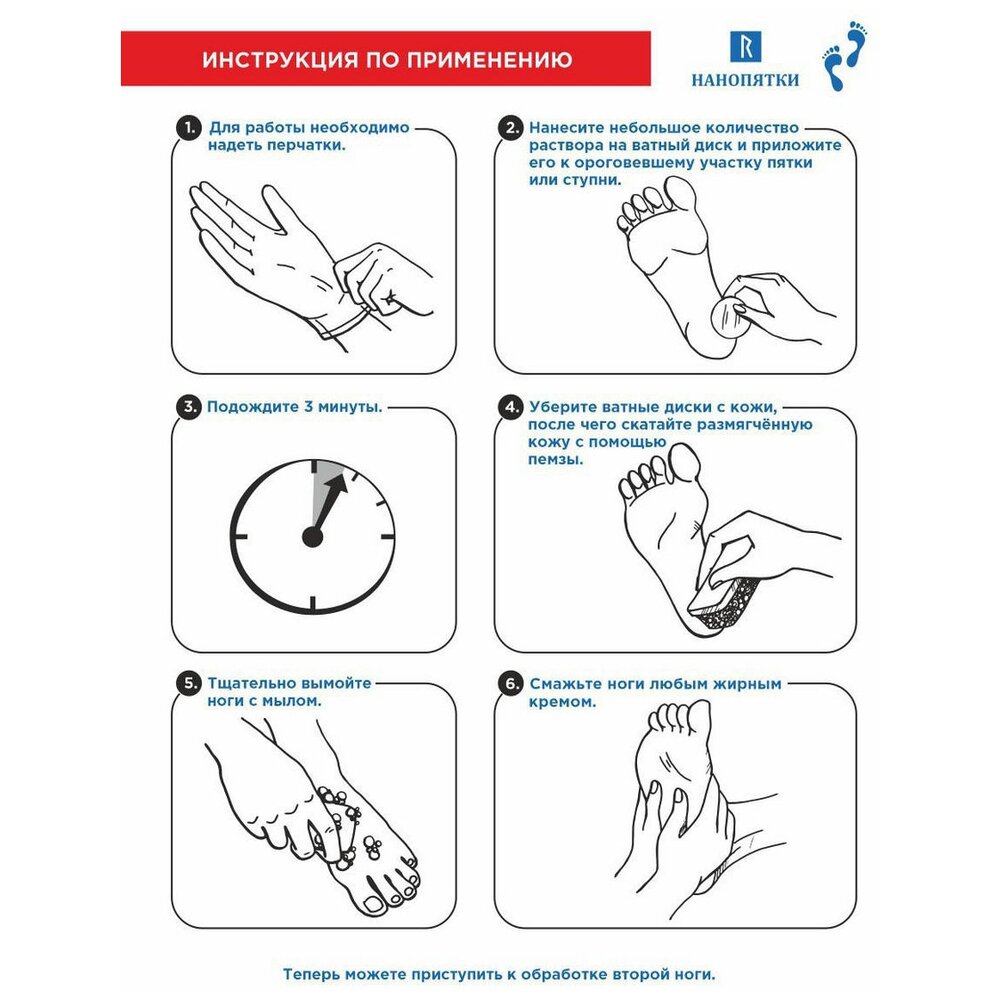 ИНСТРУКЦИЯ ПО ПРИМЕНЕНИЮ

R
НАНОПЯТКИ

1. Для работы необходимо надеть перчатки.

2. Нанесите небольшое количество раствора на ватный диск и приложите его к ороговевшему участку пятки или ступни.

3. Подождите 3 минуты.

4. Уберите ватные диски с кожи, после чего скатайте размягчённую кожу с помощью пемзы.

5. Тщательно вымойте ноги с мылом.

6. Смажьте ноги любым жирным кремом.

Теперь можете приступить к обработке второй ноги.