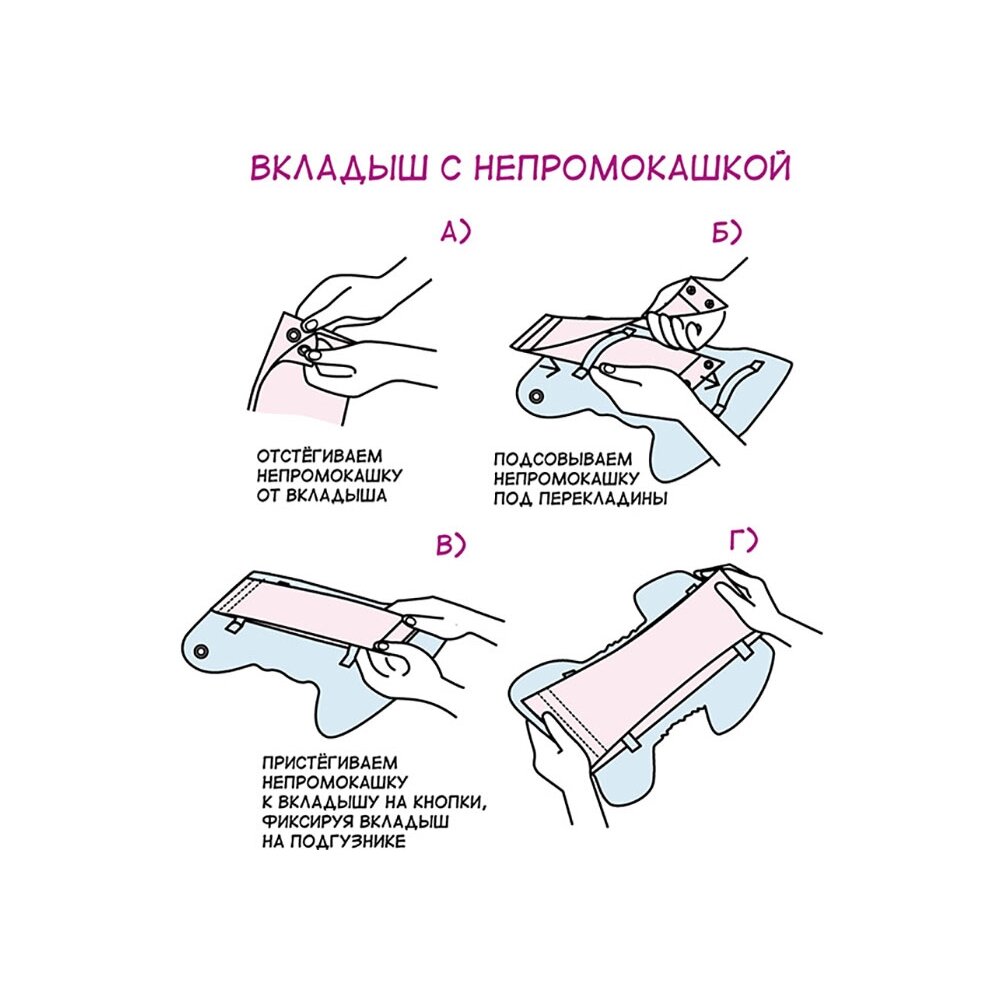 ВКЛАДЫШ С НЕПРОМОКАШКОЙ

А)

ОТСТЁГИВАЕМ НЕПРОМОКАШКУ ОТ ВКЛАДЫША

Б)

ПОДСОВЫВАЕМ НЕПРОМОКАШКУ ПОД ПЕРЕКЛАДИНЫ

В)

ПРИСТЁГИВАЕМ НЕПРОМОКАШКУ К ВКЛАДЫШУ НА КНОПКИ, ФИКСИРУЯ ВКЛАДЫШ НА ПОДГУЗНИКЕ

Г)