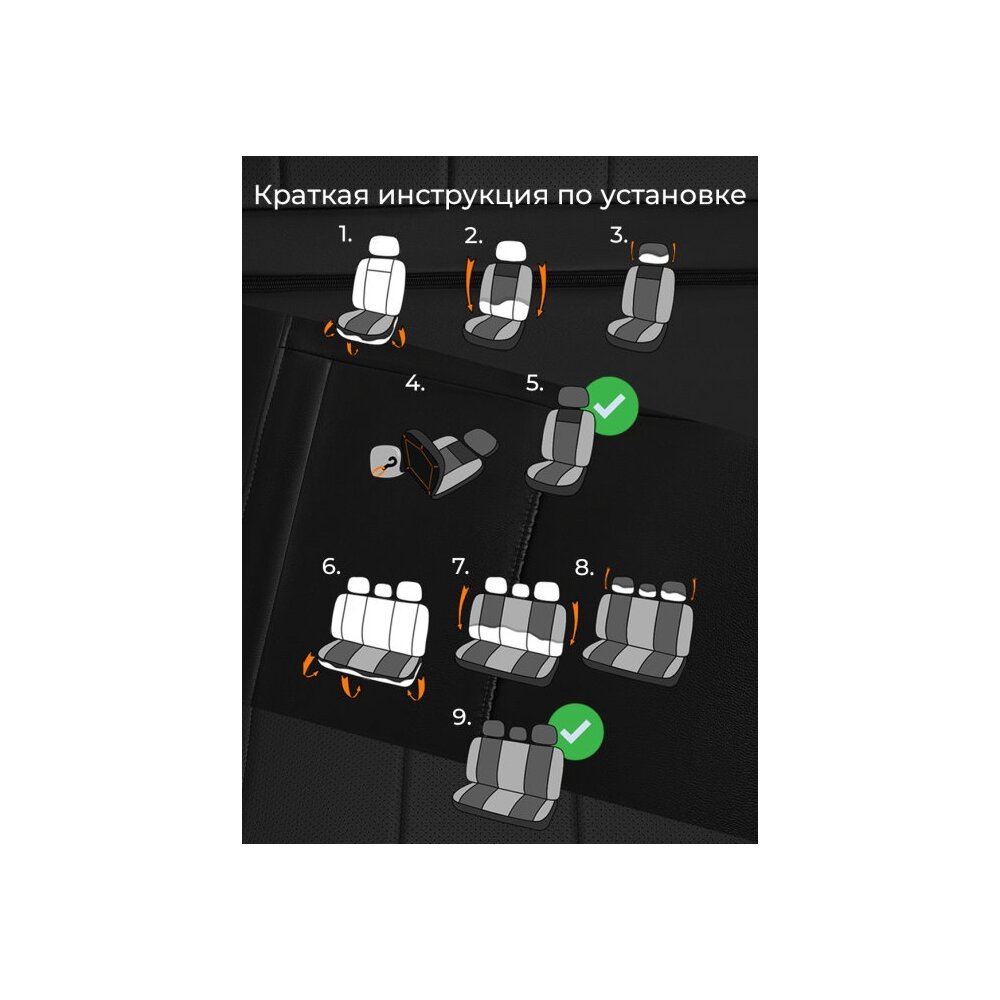 Краткая инструкция по установке

1.

2.

3.

4.

5.

6.

7.

8.

9.