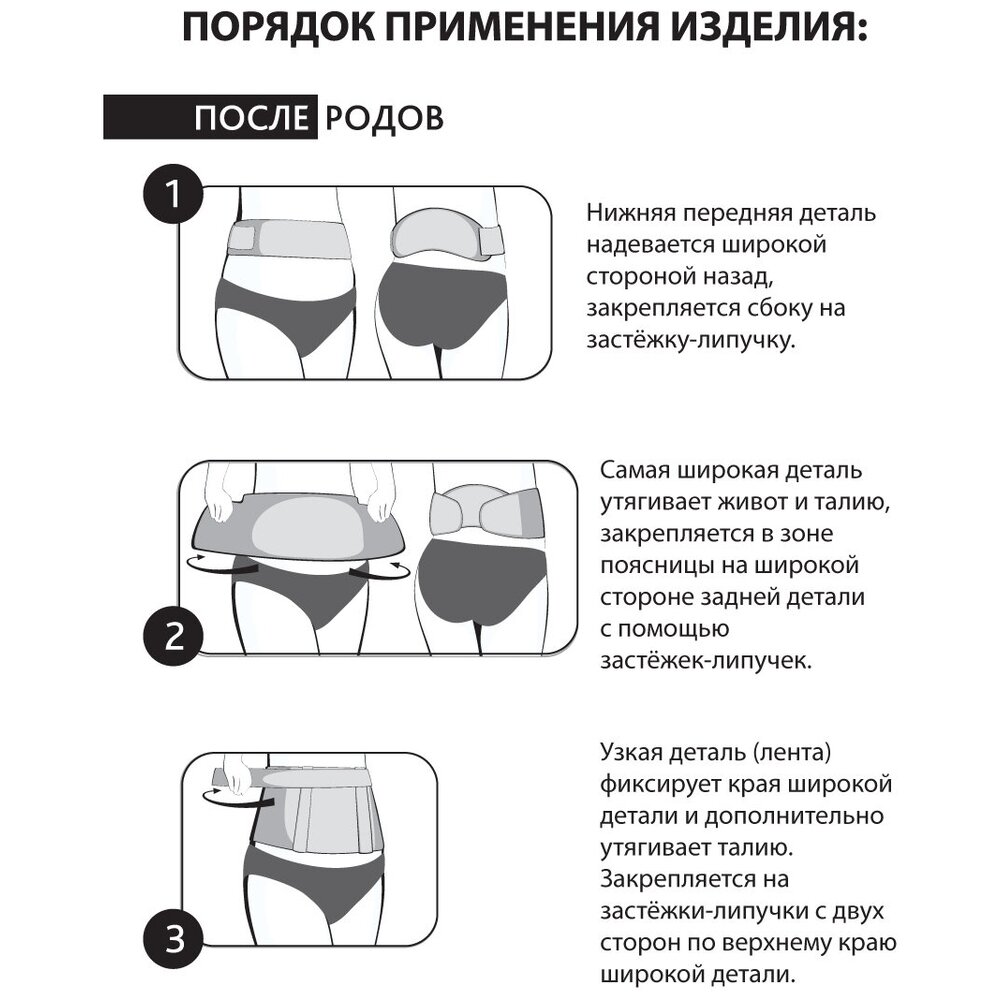 ПОРЯДОК ПРИМЕНЕНИЯ ИЗДЕЛИЯ:

ПОСЛЕ РОДОВ

1

Нижняя передняя деталь надевается широкой стороной назад, закрепляется сбоку на застёжку-липучку.

2

Самая широкая деталь утягивает живот и талию, закрепляется в зоне поясницы на широкой стороне задней детали с помощью застёжек-липучек.

3

Узкая деталь (лента) фиксирует края широкой детали и дополнительно утягивает талию. Закрепляется на застёжки-липучки с двух сторон по верхнему краю широкой детали.