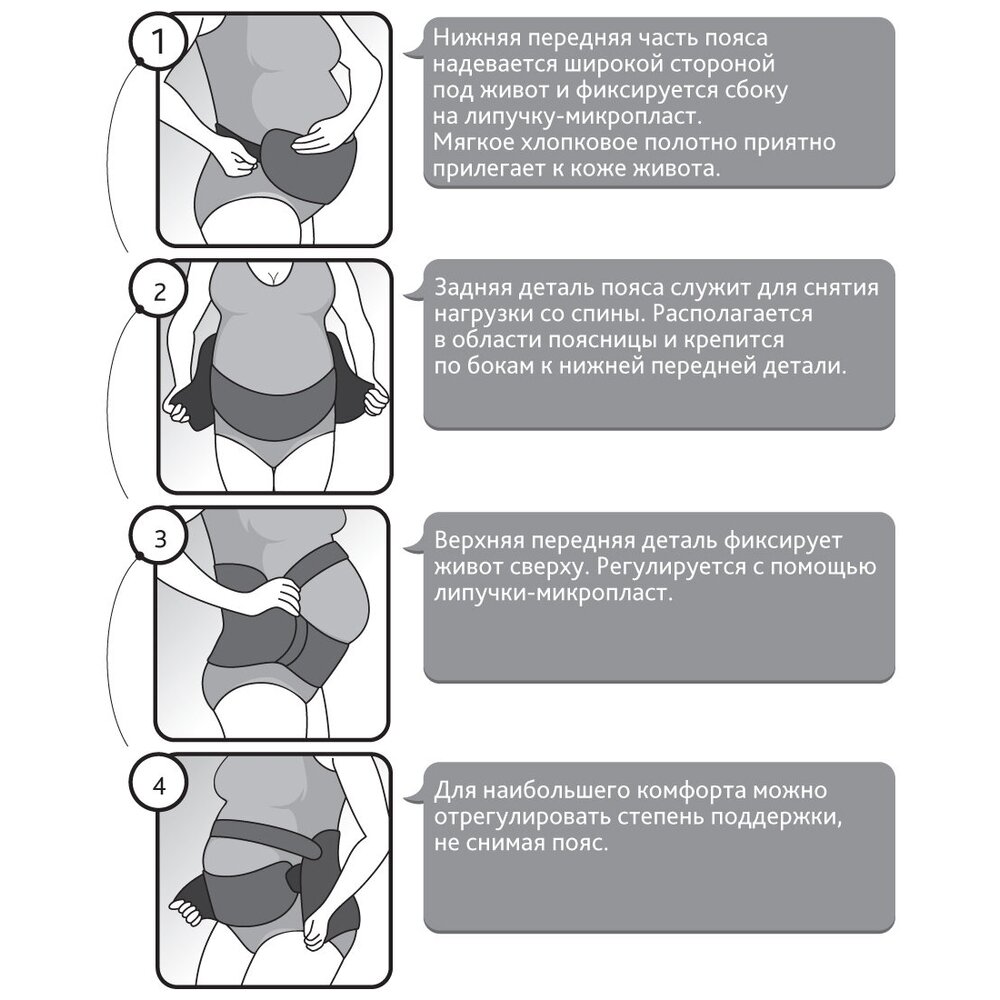 1

Нижняя передняя часть пояса надевается широкой стороной под живот и фиксируется сбоку на липучку-микропласт.
Мягкое хлопковое полотно приятно прилегает к коже живота.

2

Задняя деталь пояса служит для снятия нагрузки со спины. Располагается в области поясницы и крепится по бокам к нижней передней детали.

3

Верхняя передняя деталь фиксирует живот сверху. Регулируется с помощью липучки-микропласт.

4

Для наибольшего комфорта можно отрегулировать степень поддержки, не снимая пояс.