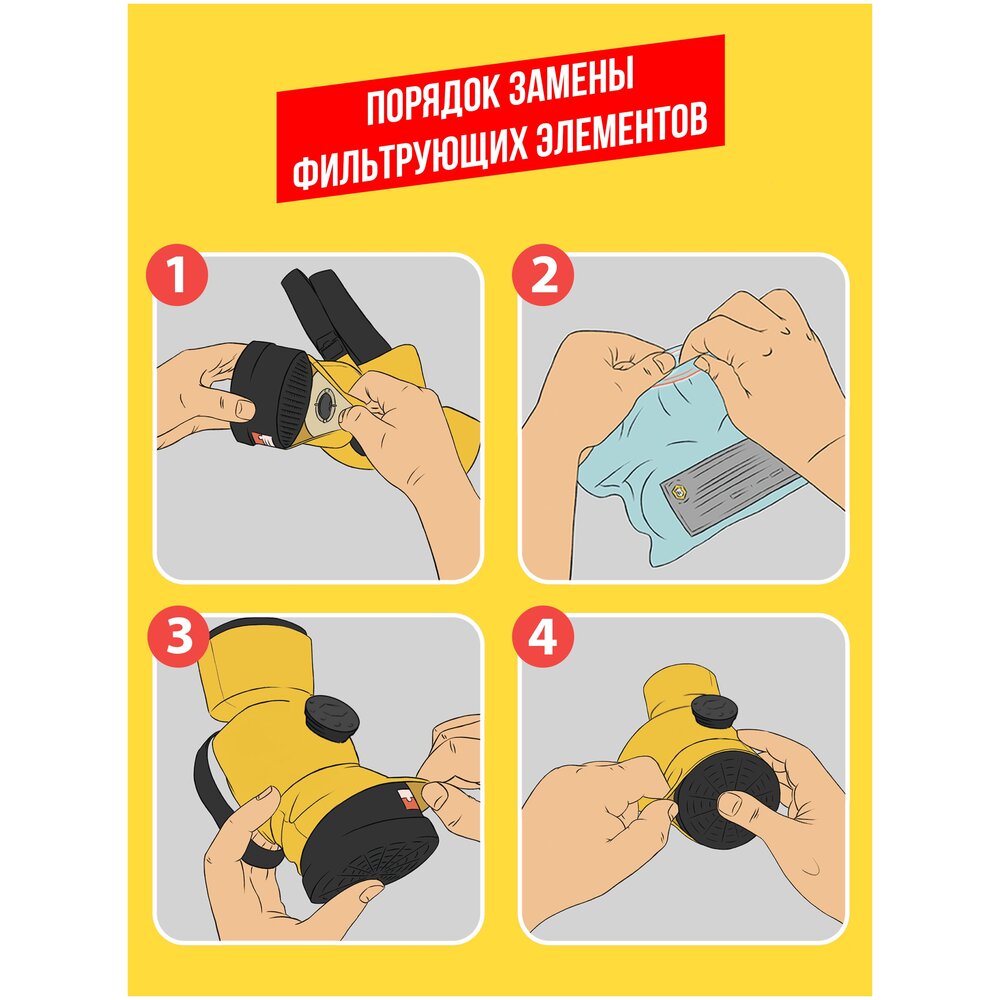 ПОРЯДОК ЗАМЕНЫ ФИЛЬТРУЮЩИХ ЭЛЕМЕНТОВ

1

2

3

4