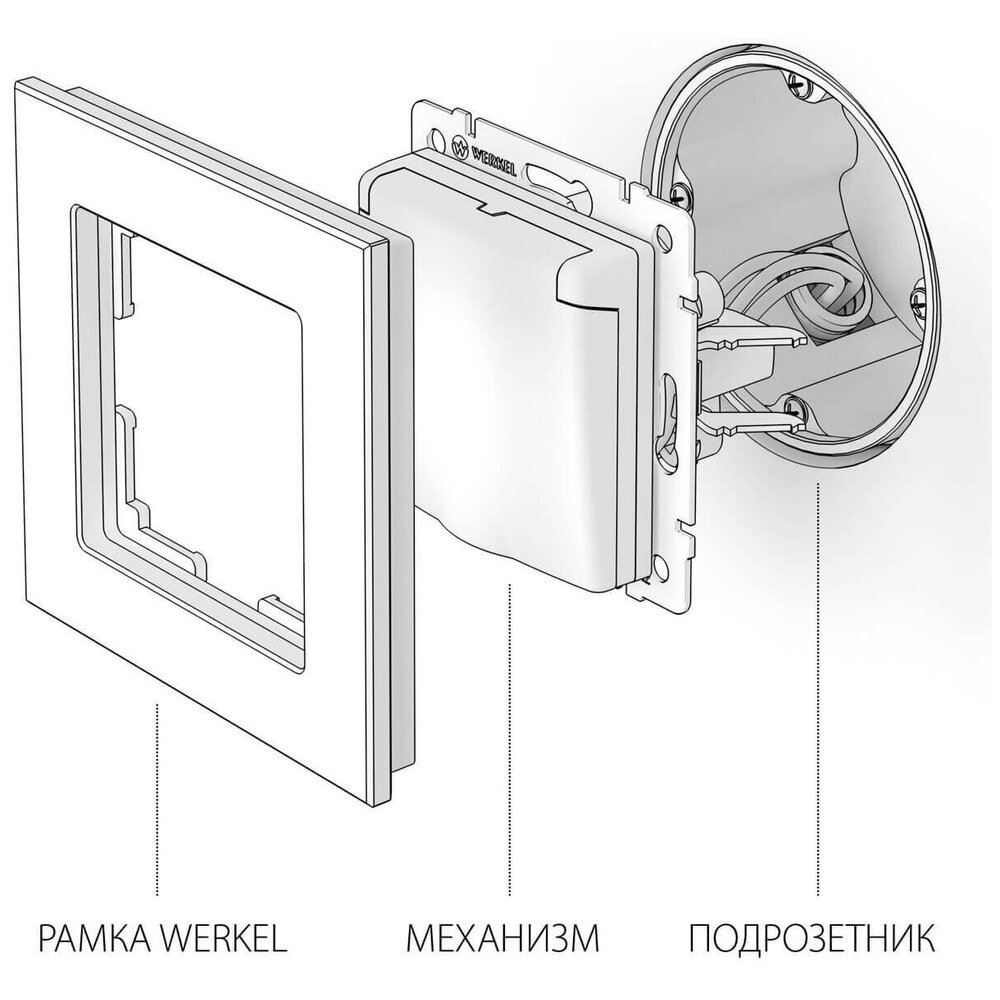 WERKEL

РАМКА WERKEL

МЕХАНИЗМ

ПОДРОЗЕТНИК