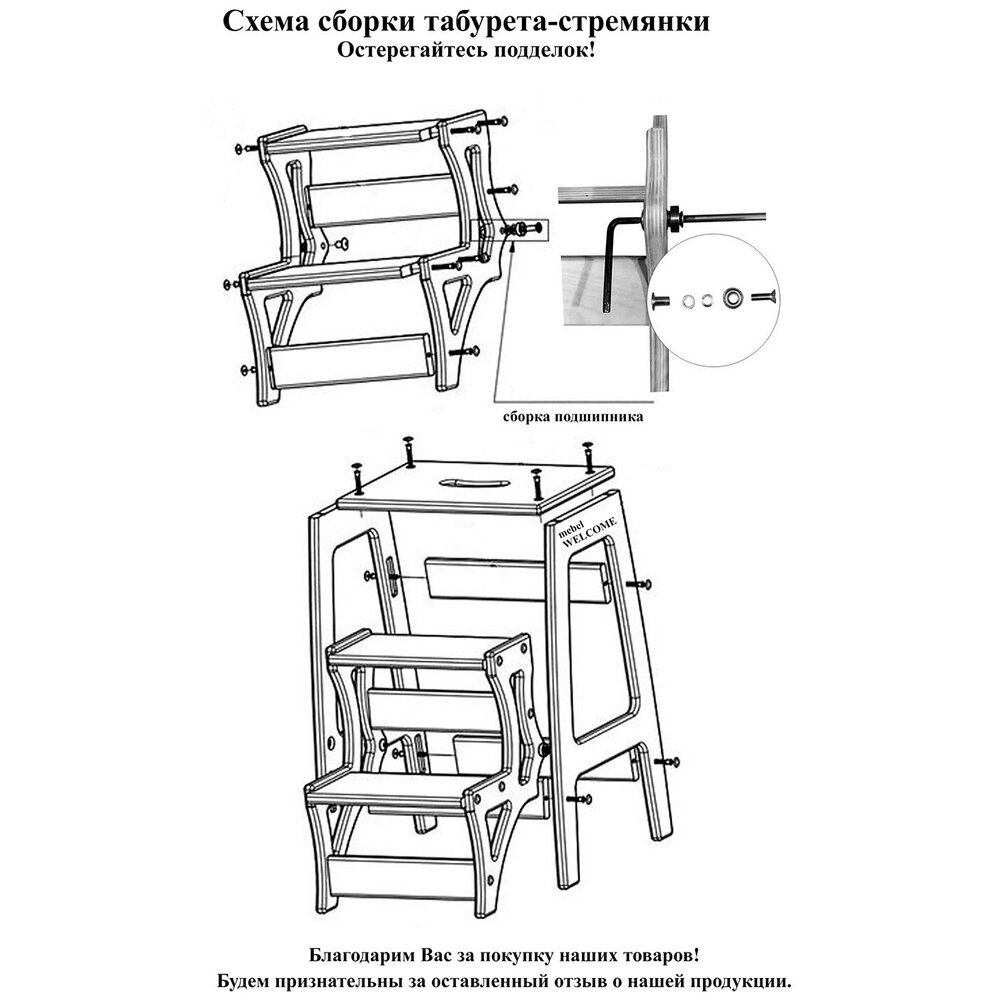 Схема сборки табурета-стремянки
Остерегайтесь подделок!

сборка подшипника

mebel
WELCOME

Благодарим Вас за покупку наших товаров!
Будем признательны за оставленный отзыв о нашей продукции.