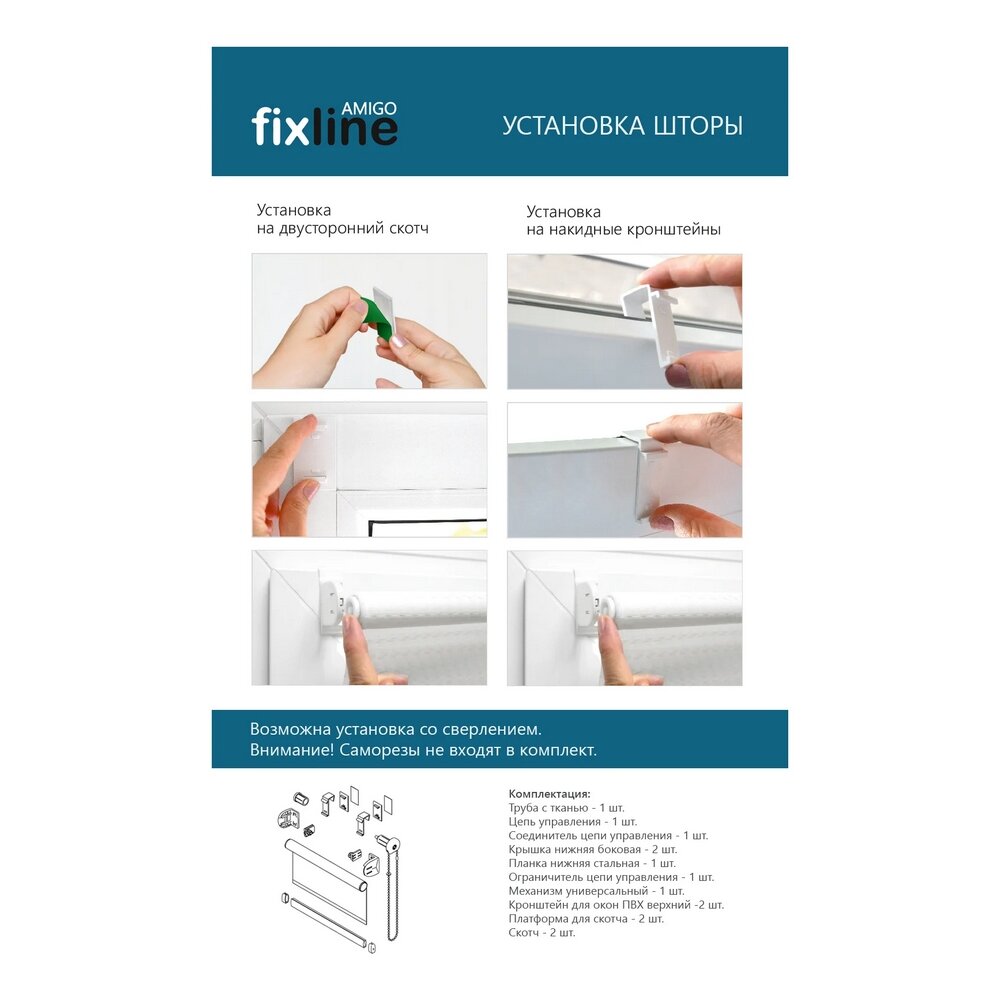 fixline AMIGO

УСТАНОВКА ШТОРЫ

Установка
на двусторонний скотч

Установка
на накидные кронштейны

Возможна установка со сверлением.
Внимание! Саморезы не входят в комплект.

Комплектация:
Труба с тканью - 1 шт.
Цепь управления - 1 шт.
Соединитель цепи управления - 1 шт.
Крышка нижняя боковая - 2 шт.
Планка нижняя стальная - 1 шт.
Ограничитель цепи управления - 1 шт.
Механизм универсальный - 1 шт.
Кронштейн для окон ПВХ верхний -2 шт.
Платформа для скотча - 2 шт.
Скотч - 2 шт.