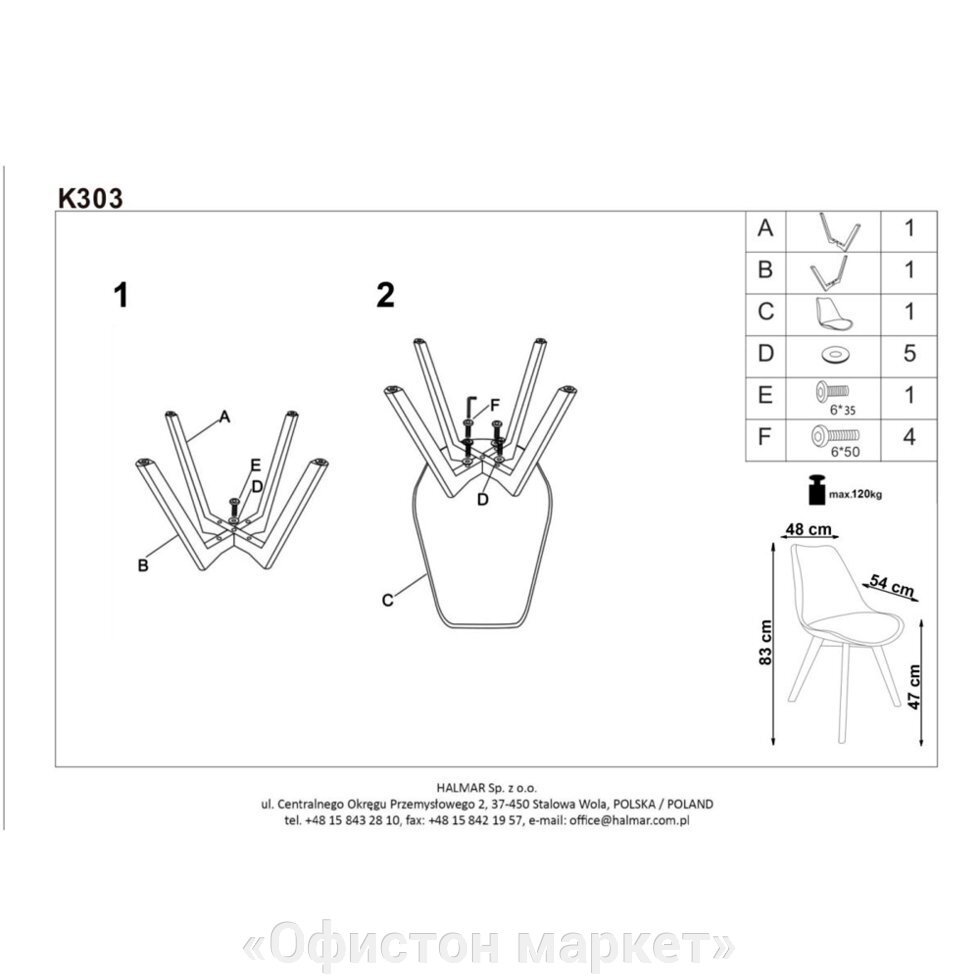 K303

1

A
E
D
B

2

F
D
C

| A | | 1 |
|---|---|---|
| B | | 1 |
| C | | 1 |
| D | | 5 |
| E | 6*35 | 1 |
| F | 6*50 | 4 |

max.120kg

48 cm
54 cm
83 cm
47 cm

HALMAR Sp. z o.o.
ul. Centralnego Okręgu Przemysłowego 2, 37-450 Stalowa Wola, POLSKA / POLAND
tel. +48 15 843 28 10, fax: +48 15 842 19 57, e-mail: office@halmar.com.pl

«Офистон маркет»