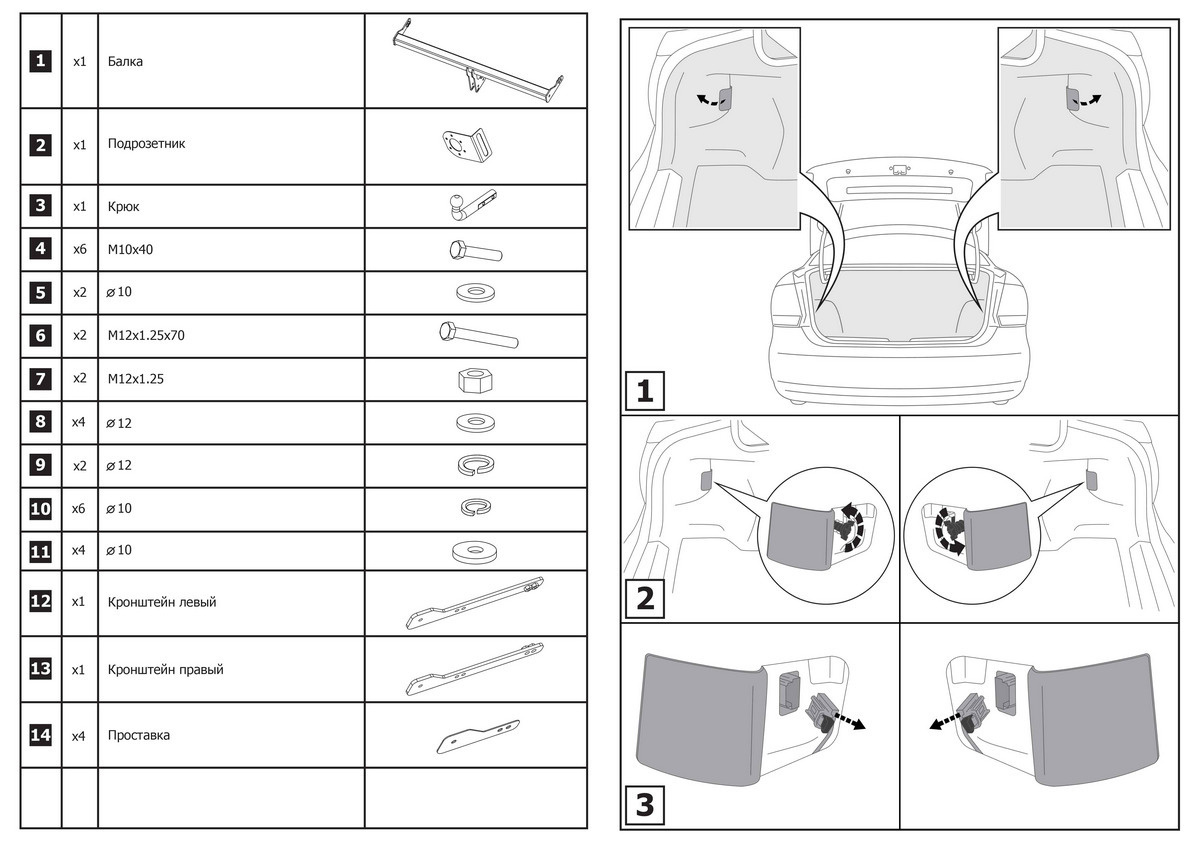 | | | | |
|---|---|---|---|
| 1 | x1 | Балка | |
| 2 | x1 | Подрозетник | |
| 3 | x1 | Крюк | |
| 4 | x6 | M10x40 | |
| 5 | x2 | ⌀10 | |
| 6 | x2 | M12x1.25x70 | |
| 7 | x2 | M12x1.25 | |
| 8 | x4 | ⌀12 | |
| 9 | x2 | ⌀12 | |
| 10 | x6 | ⌀10 | |
| 11 | x4 | ⌀10 | |
| 12 | x1 | Кронштейн левый | |
| 13 | x1 | Кронштейн правый | |
| 14 | x4 | Проставка | |
| | | | |

1

2

3