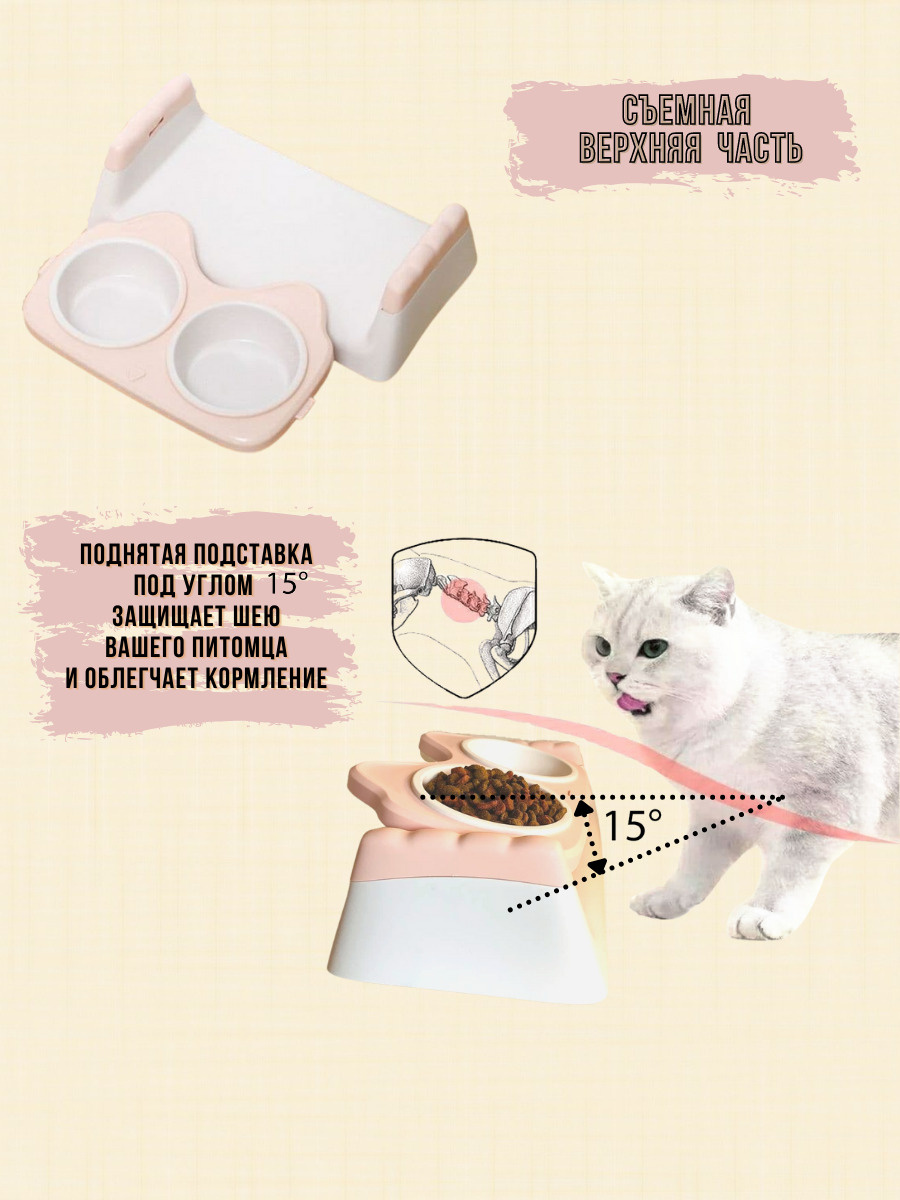 СЪЕМНАЯ ВЕРХНЯЯ ЧАСТЬ

ПОДНЯТАЯ ПОДСТАВКА ПОД УГЛОМ 15° ЗАЩИЩАЕТ ШЕЮ ВАШЕГО ПИТОМЦА И ОБЛЕГЧАЕТ КОРМЛЕНИЕ

15°