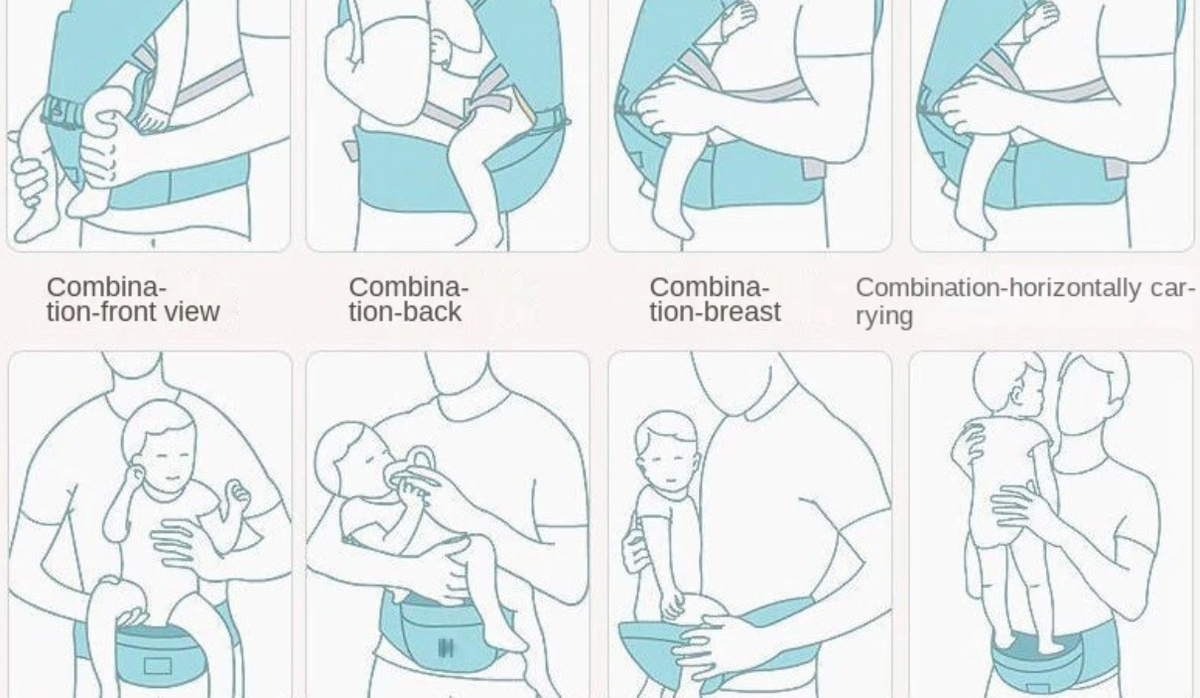 Combination-front view

Combination-back

Combination-breast

Combination-horizontally carrying