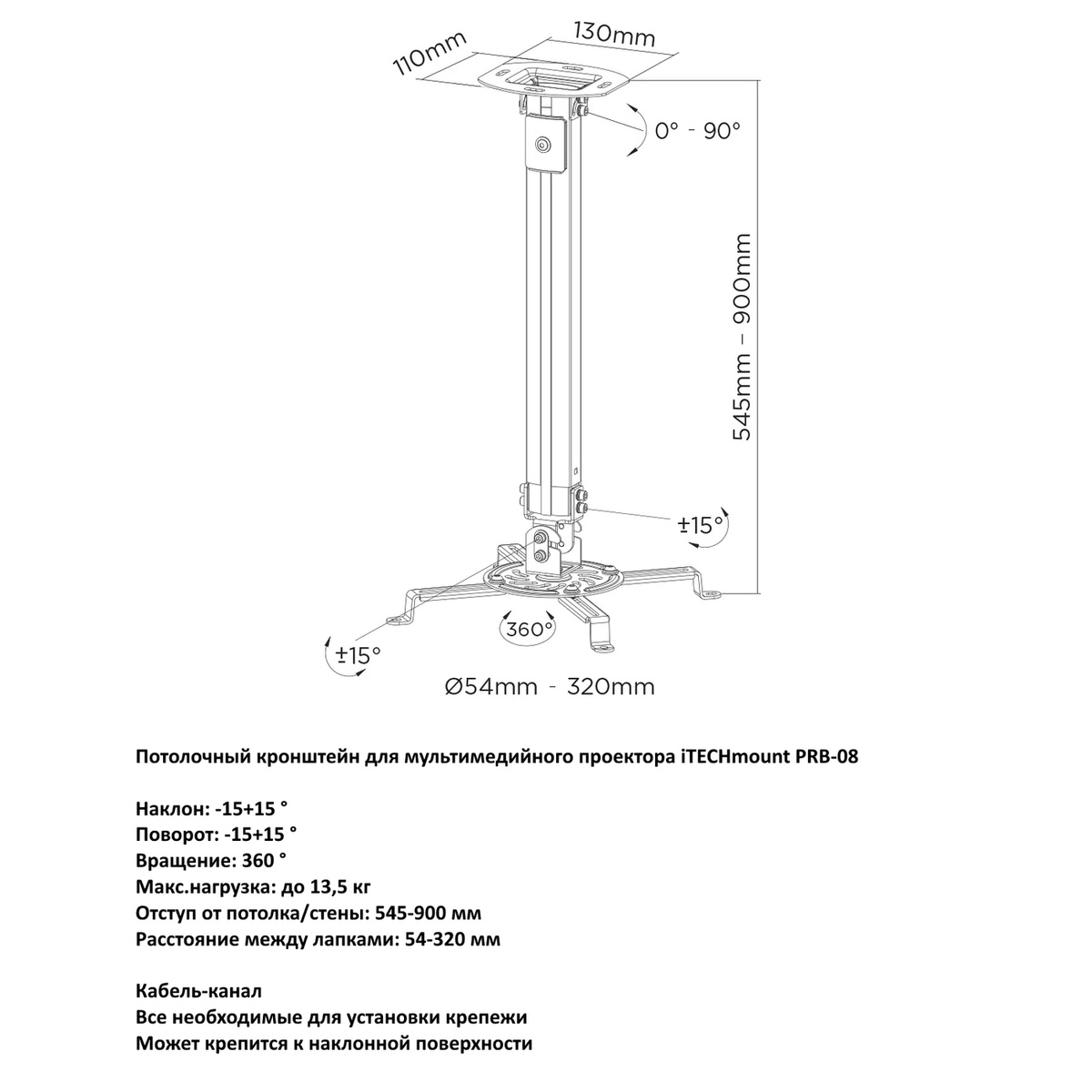 110mm

130mm

0° - 90°

545mm – 900mm

±15°

360°

±15°

Ø54mm - 320mm

Потолочный кронштейн для мультимедийного проектора iTECHmount PRB-08

Наклон: -15+15 °
Поворот: -15+15 °
Вращение: 360 °
Макс.нагрузка: до 13,5 кг
Отступ от потолка/стены: 545-900 мм
Расстояние между лапками: 54-320 мм

Кабель-канал
Все необходимые для установки крепежи
Может крепится к наклонной поверхности