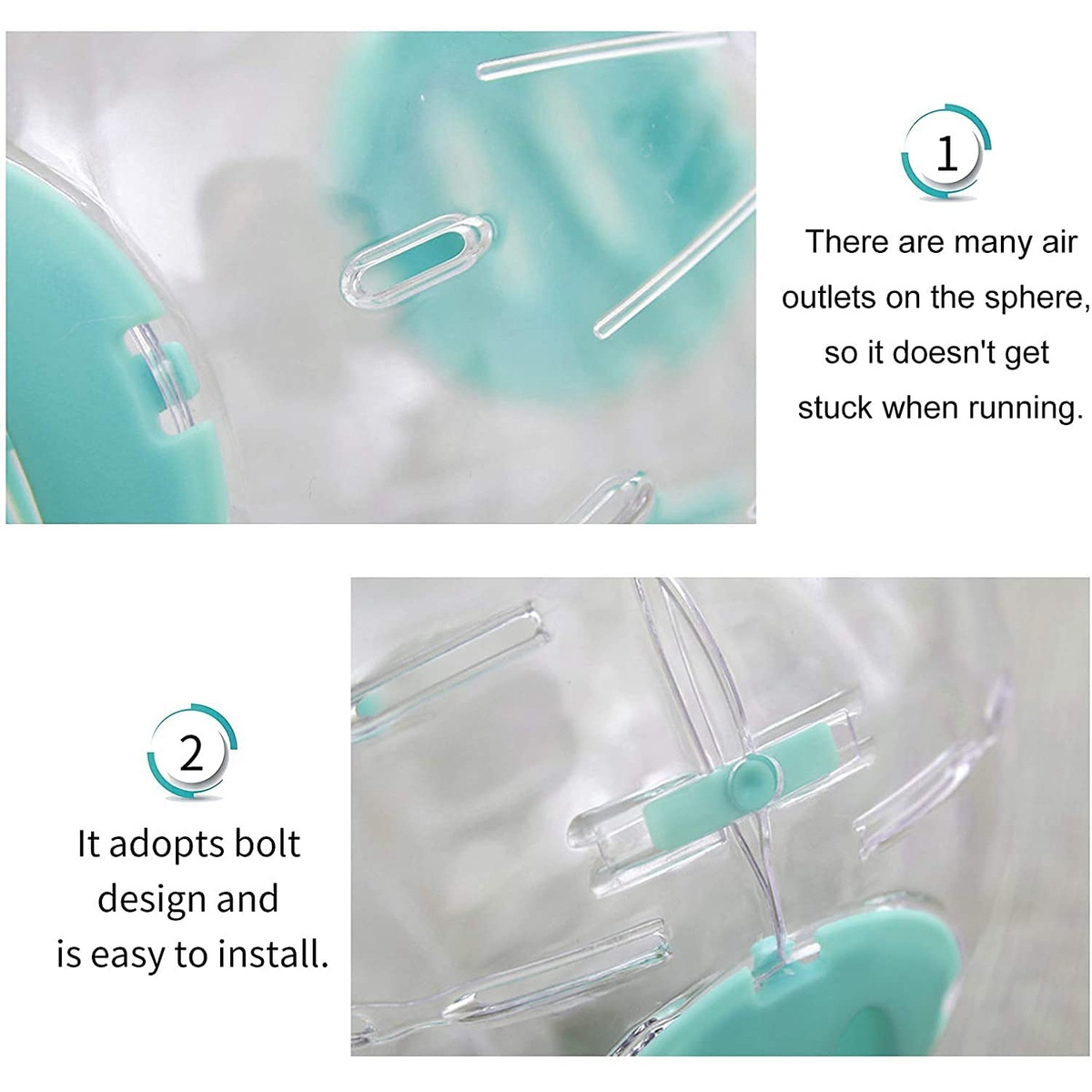 1

There are many air outlets on the sphere, so it doesn't get stuck when running.

2

It adopts bolt design and is easy to install.