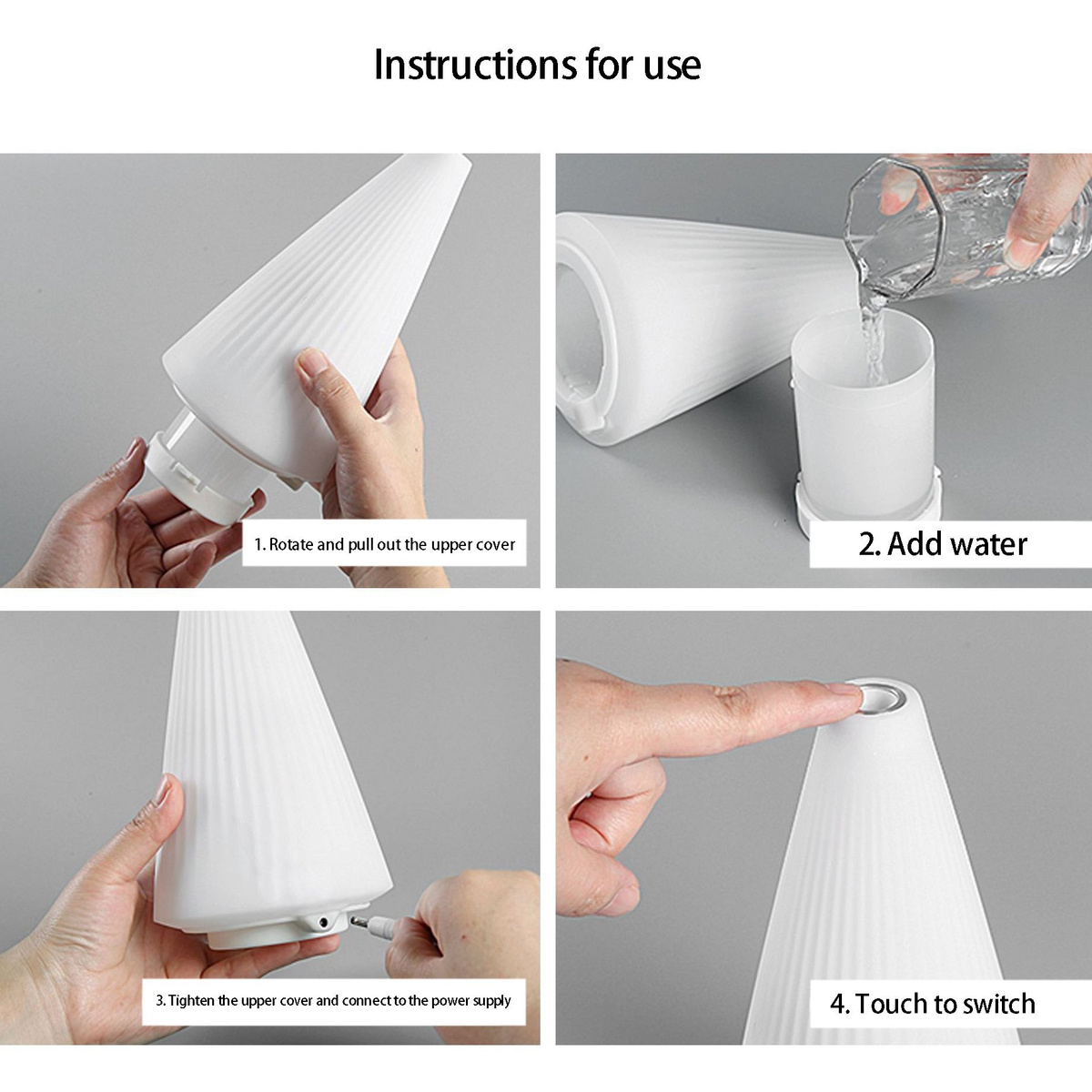 Instructions for use

1. Rotate and pull out the upper cover

2. Add water

3. Tighten the upper cover and connect to the power supply

4. Touch to switch