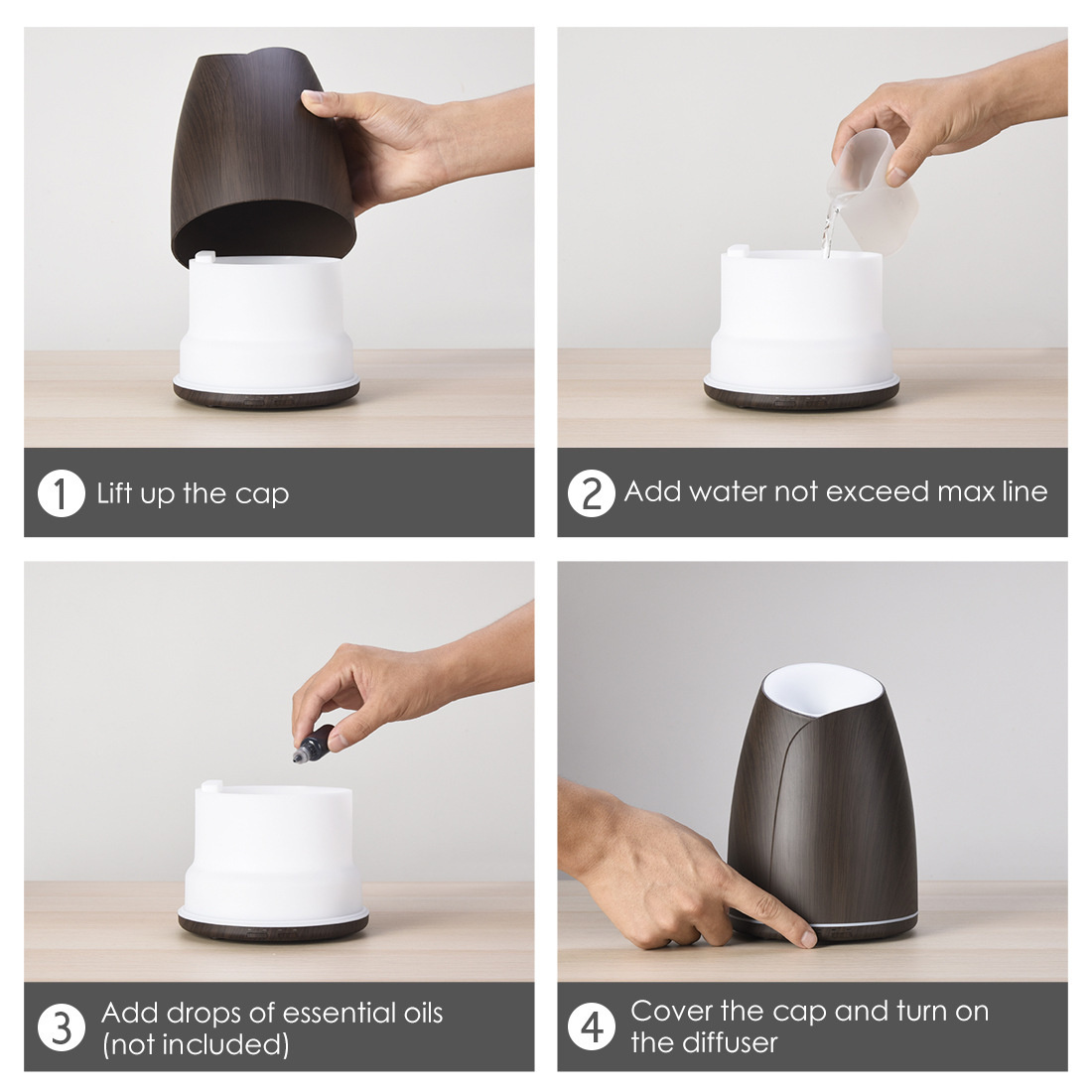 1 Lift up the cap

2 Add water not exceed max line

3 Add drops of essential oils (not included)

4 Cover the cap and turn on the diffuser