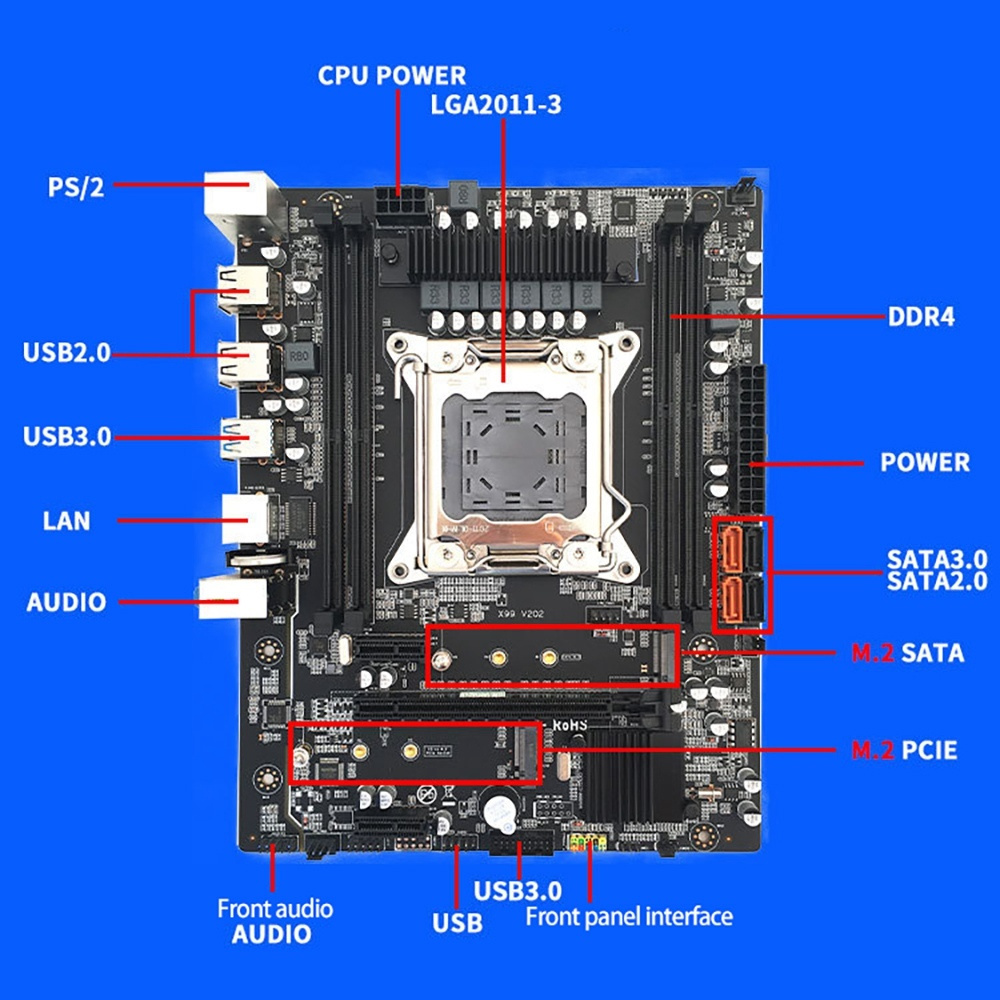 CPU POWER
LGA2011-3
PS/2
USB2.0
USB3.0
LAN
AUDIO
DDR4
POWER
SATA3.0
SATA2.0
M.2 SATA
M.2 PCIE
X99 V202
RoHS
Front audio
AUDIO
USB
USB3.0
Front panel interface