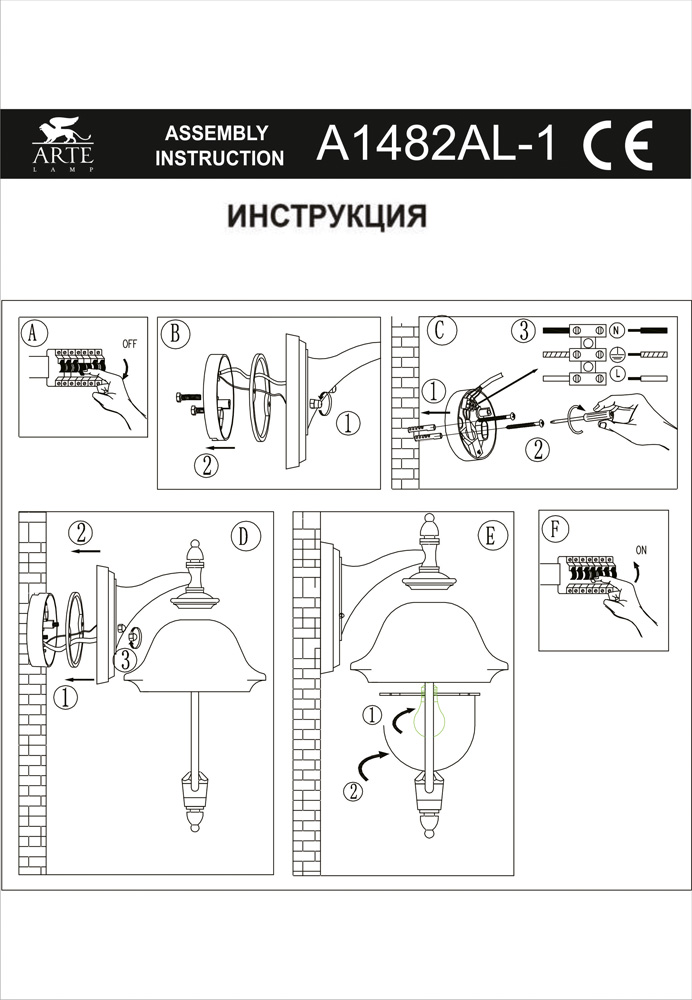 ARTE LAMP

ASSEMBLY INSTRUCTION

A1482AL-1 CE

ИНСТРУКЦИЯ

A
OFF

B
1
2

C
3
N
L
1
2

D
2
3
1

E
1
2

F
ON