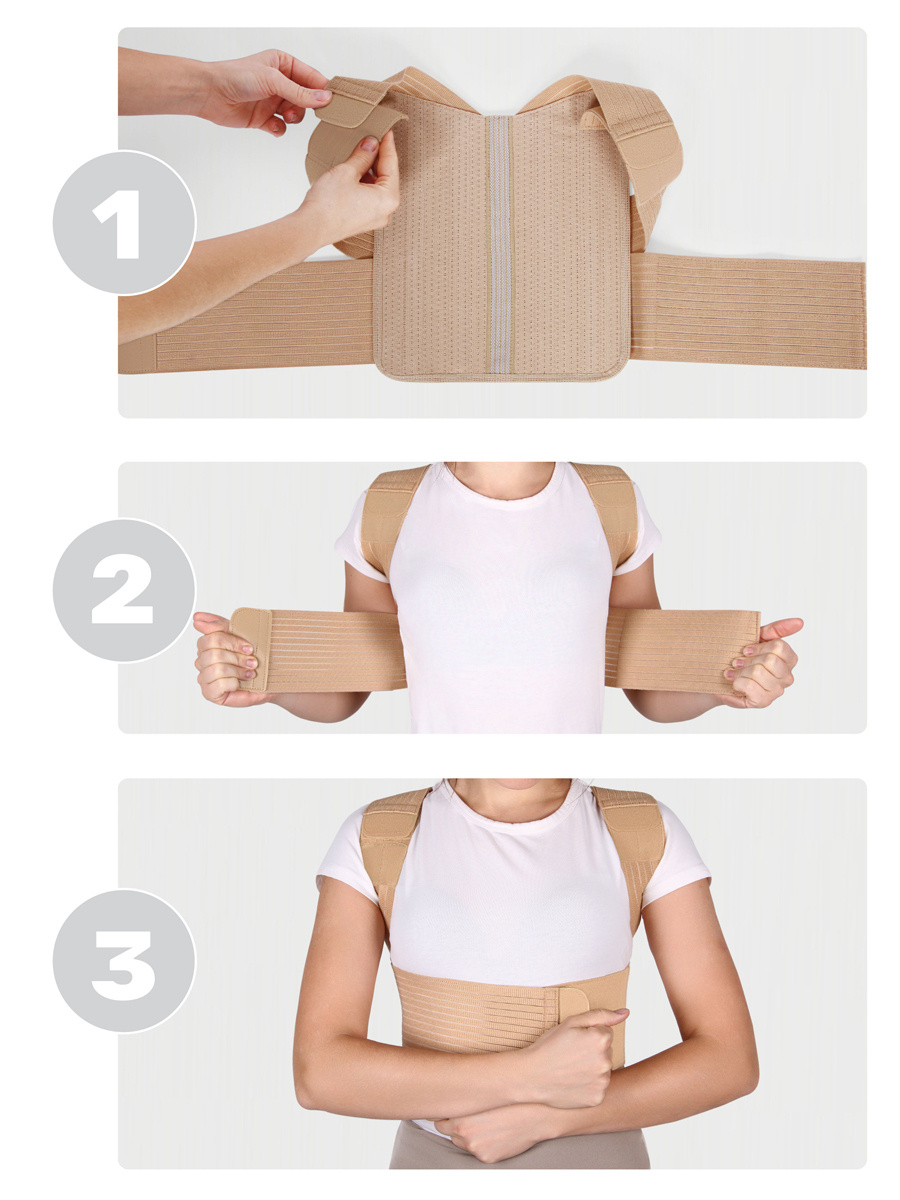 1

2

3