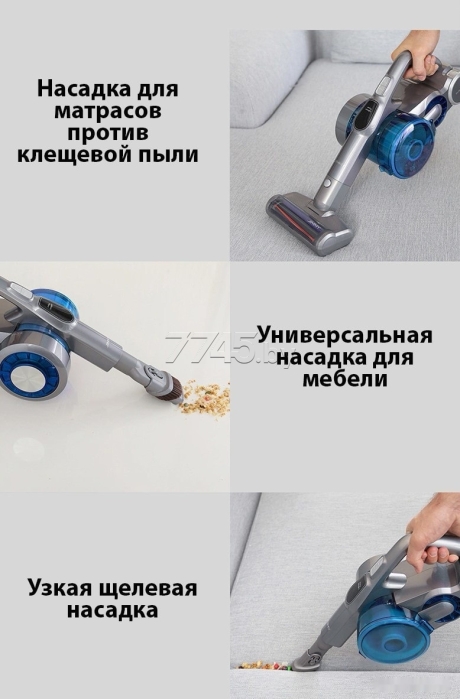 Насадка для матрасов против клещевой пыли

7745.by

Универсальная насадка для мебели

Узкая щелевая насадка