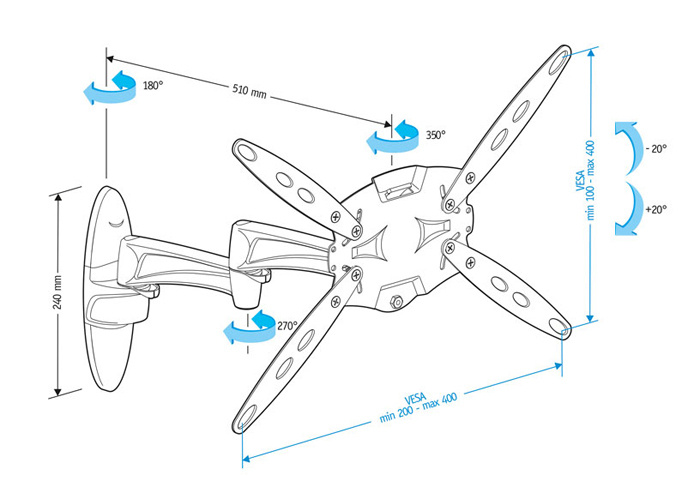 180°

510 mm

350°

VESA
min 100 - max 400

- 20°

+20°

240 mm

270°

VESA
min 200 - max 400