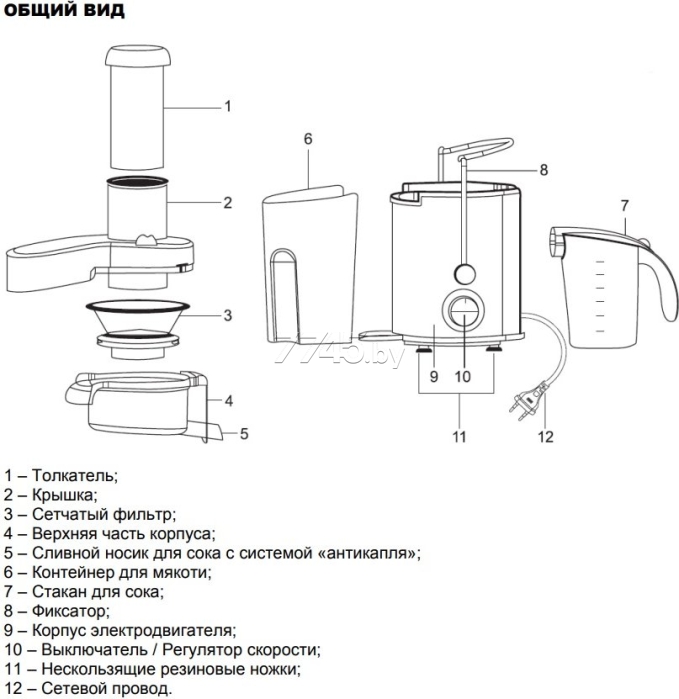 ОБЩИЙ ВИД

1
2
3
4
5
6
8
7
9
10
11
12

7745.by

1 – Толкатель;
2 – Крышка;
3 – Сетчатый фильтр;
4 – Верхняя часть корпуса;
5 – Сливной носик для сока с системой «антикапля»;
6 – Контейнер для мякоти;
7 – Стакан для сока;
8 – Фиксатор;
9 – Корпус электродвигателя;
10 – Выключатель / Регулятор скорости;
11 – Нескользящие резиновые ножки;
12 – Сетевой провод.