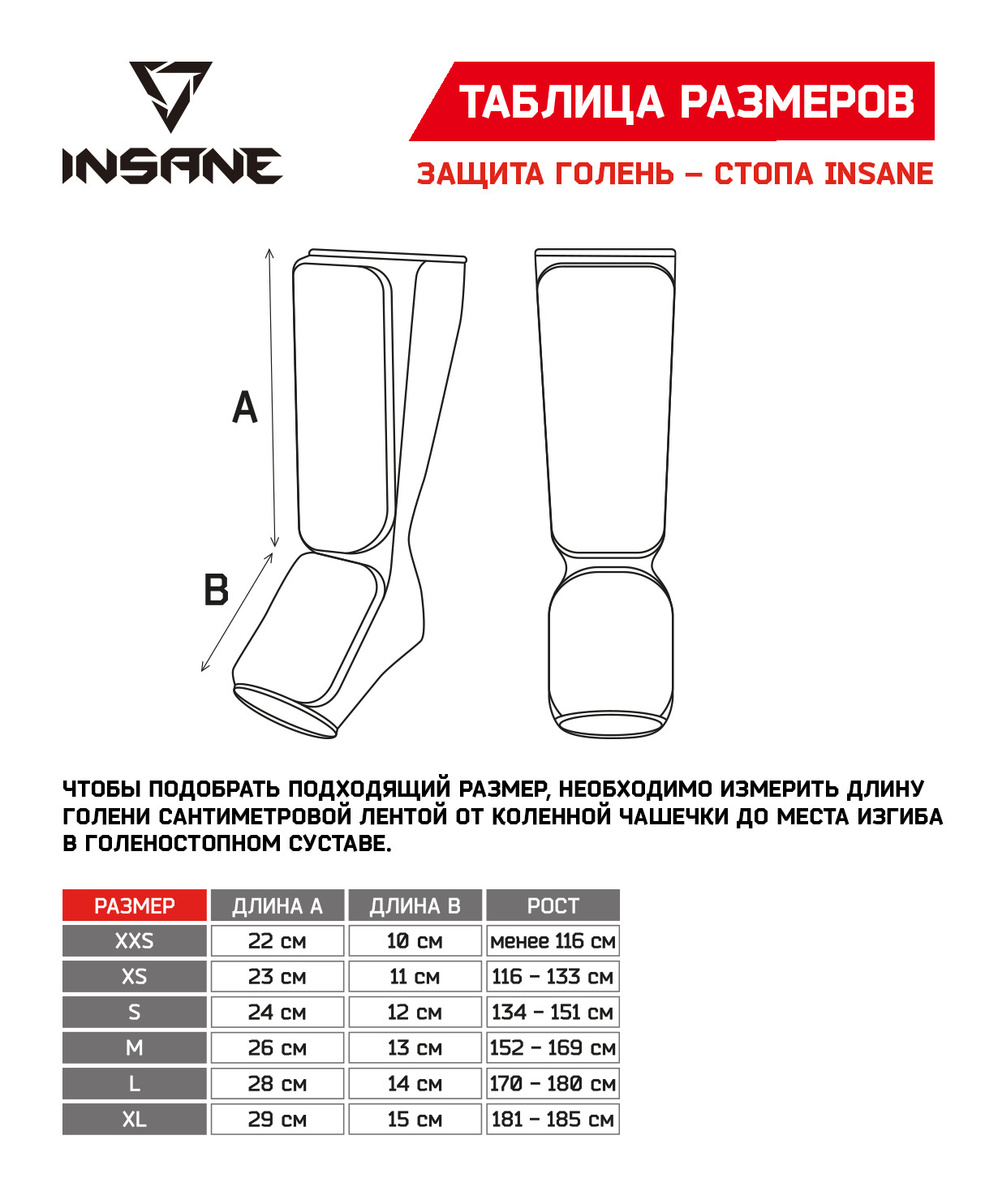 INSANE

ТАБЛИЦА РАЗМЕРОВ

ЗАЩИТА ГОЛЕНЬ – СТОПА INSANE

A

B

ЧТОБЫ ПОДОБРАТЬ ПОДХОДЯЩИЙ РАЗМЕР, НЕОБХОДИМО ИЗМЕРИТЬ ДЛИНУ ГОЛЕНИ САНТИМЕТРОВОЙ ЛЕНТОЙ ОТ КОЛЕННОЙ ЧАШЕЧКИ ДО МЕСТА ИЗГИБА В ГОЛЕНОСТОПНОМ СУСТАВЕ.

| РАЗМЕР | ДЛИНА А | ДЛИНА В | РОСТ |
|---|---|---|---|
| XXS | 22 см | 10 см | менее 116 см |
| XS | 23 см | 11 см | 116 – 133 см |
| S | 24 см | 12 см | 134 – 151 см |
| M | 26 см | 13 см | 152 – 169 см |
| L | 28 см | 14 см | 170 – 180 см |
| XL | 29 см | 15 см | 181 – 185 см |