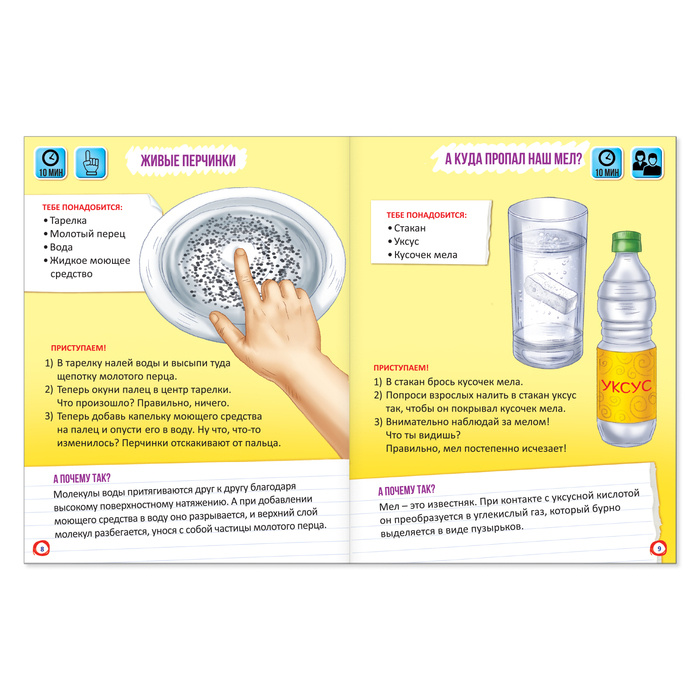 10 МИН

ЖИВЫЕ ПЕРЧИНКИ

ТЕБЕ ПОНАДОБИТСЯ:
• Тарелка
• Молотый перец
• Вода
• Жидкое моющее средство

ПРИСТУПАЕМ!
1) В тарелку налей воды и высыпи туда щепотку молотого перца.
2) Теперь окуни палец в центр тарелки. Что произошло? Правильно, ничего.
3) Теперь добавь капельку моющего средства на палец и опусти его в воду. Ну что, что-то изменилось? Перчинки отскакивают от пальца.

А ПОЧЕМУ ТАК?
Молекулы воды притягиваются друг к другу благодаря высокому поверхностному натяжению. А при добавлении моющего средства в воду оно разрывается, и верхний слой молекул разбегается, унося с собой частицы молотого перца.

8

А КУДА ПРОПАЛ НАШ МЕЛ?

10 МИН

ТЕБЕ ПОНАДОБИТСЯ:
• Стакан
• Уксус
• Кусочек мела

УКСУС

ПРИСТУПАЕМ!
1) В стакан брось кусочек мела.
2) Попроси взрослых налить в стакан уксус так, чтобы он покрывал кусочек мела.
3) Внимательно наблюдай за мелом! Что ты видишь? Правильно, мел постепенно исчезает!

А ПОЧЕМУ ТАК?
Мел – это известняк. При контакте с уксусной кислотой он преобразуется в углекислый газ, который бурно выделяется в виде пузырьков.

9