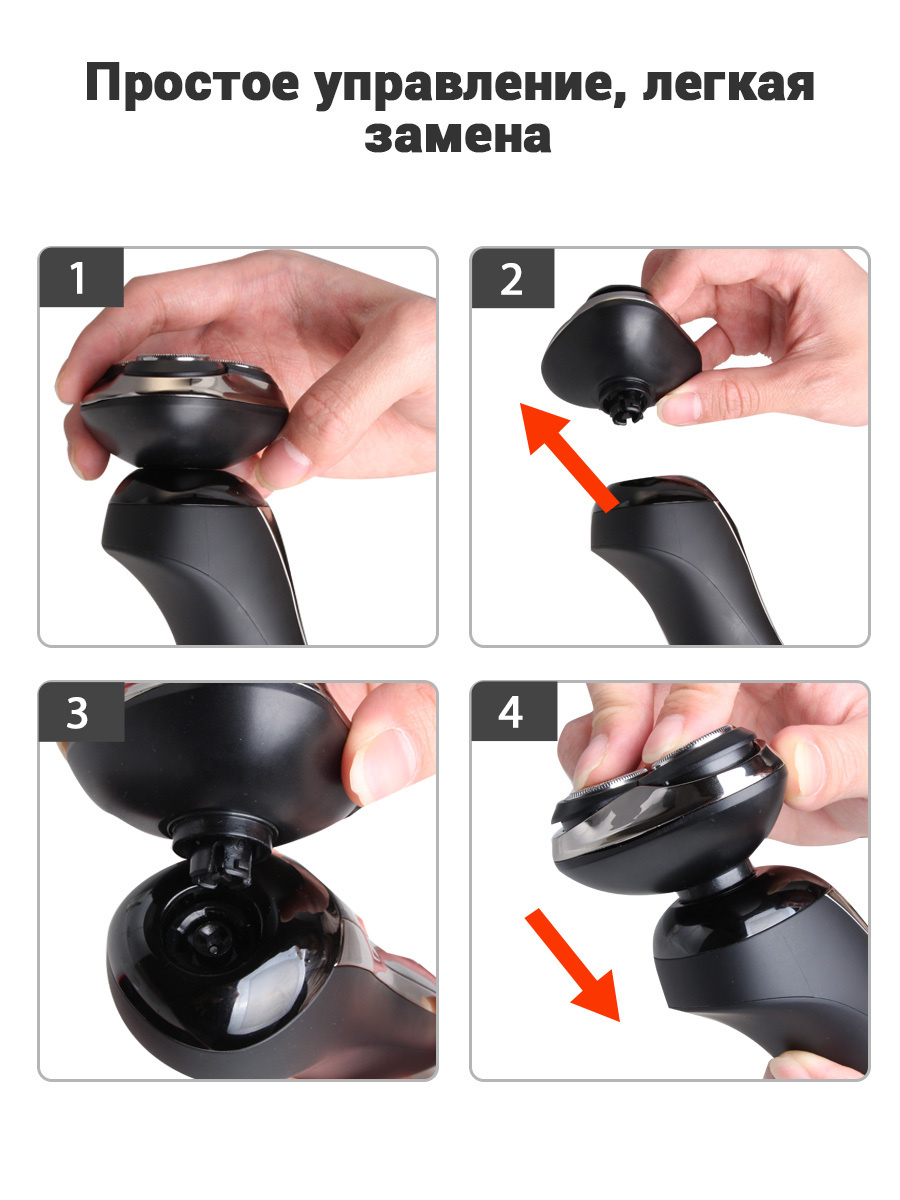 Простое управление, легкая замена

1

2

3

4