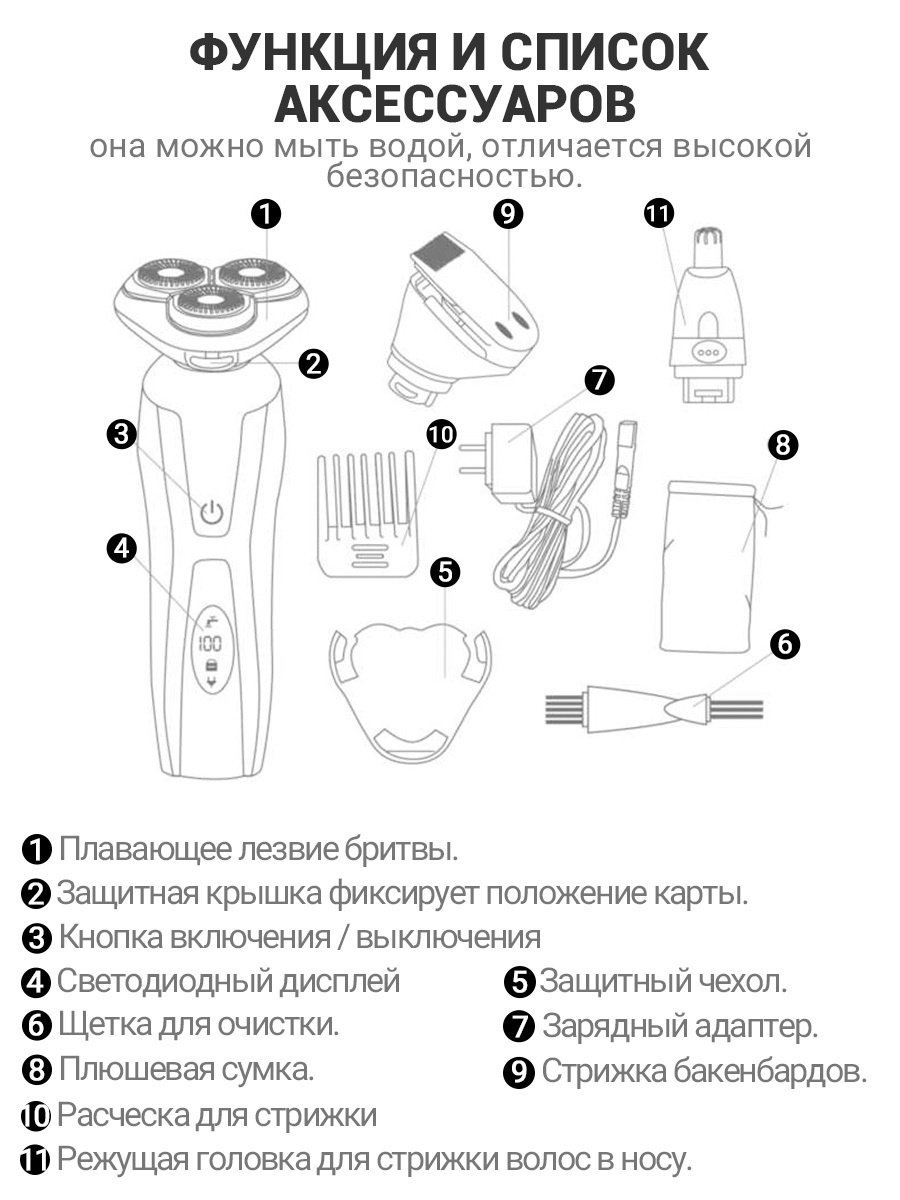 ФУНКЦИЯ И СПИСОК АКСЕССУАРОВ
она можно мыть водой, отличается высокой безопасностью.

1
9
11
2
7
3
10
8
4
5
100
6

1 Плавающее лезвие бритвы.
2 Защитная крышка фиксирует положение карты.
3 Кнопка включения / выключения
4 Светодиодный дисплей
5 Защитный чехол.
6 Щетка для очистки.
7 Зарядный адаптер.
8 Плюшевая сумка.
9 Стрижка бакенбардов.
10 Расческа для стрижки
11 Режущая головка для стрижки волос в носу.