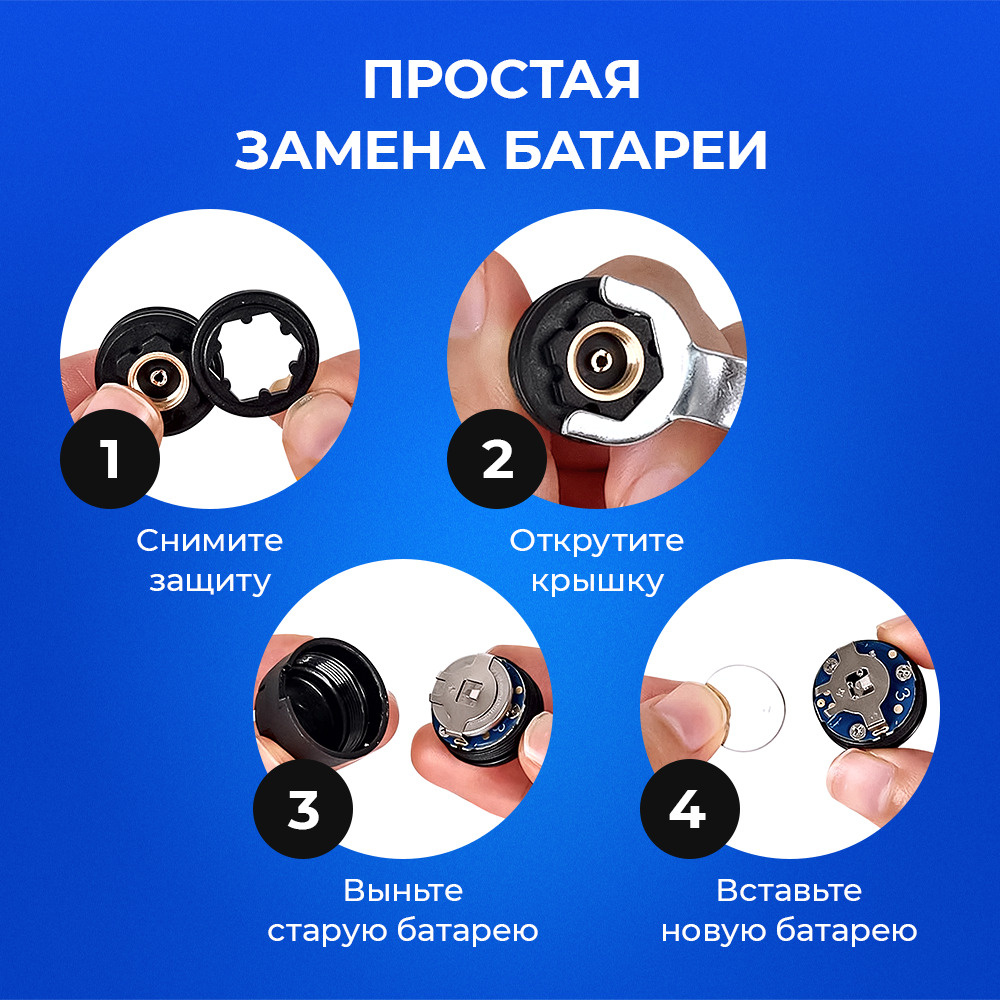 ПРОСТАЯ
ЗАМЕНА БАТАРЕИ

1
Снимите защиту

2
Открутите крышку

3
Выньте старую батарею

4
Вставьте новую батарею