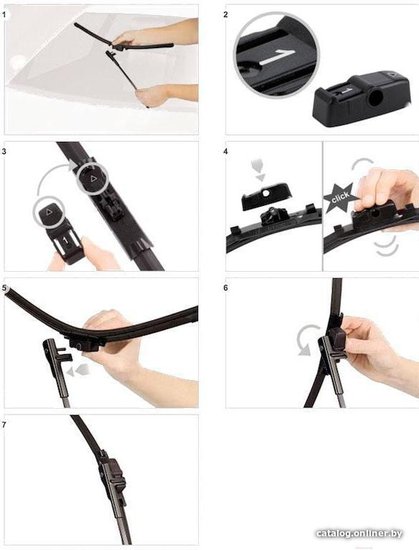 1

2

1

3

1

4

click

5

6

7

catalog.onliner.by