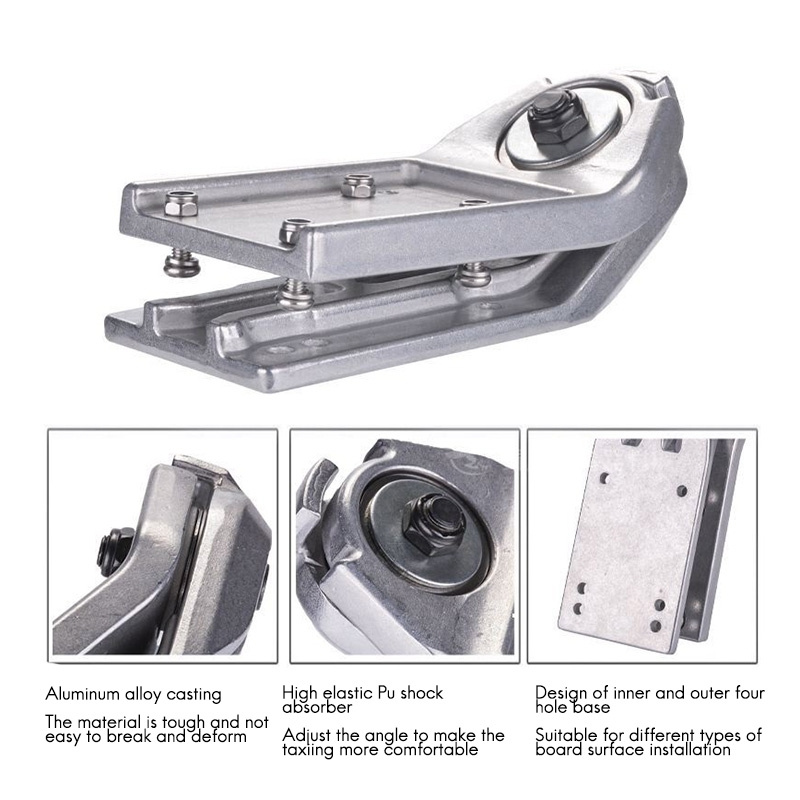 Aluminum alloy casting

The material is tough and not easy to break and deform

High elastic Pu shock absorber

Adjust the angle to make the taxiing more comfortable

Design of inner and outer four hole base

Suitable for different types of board surface installation