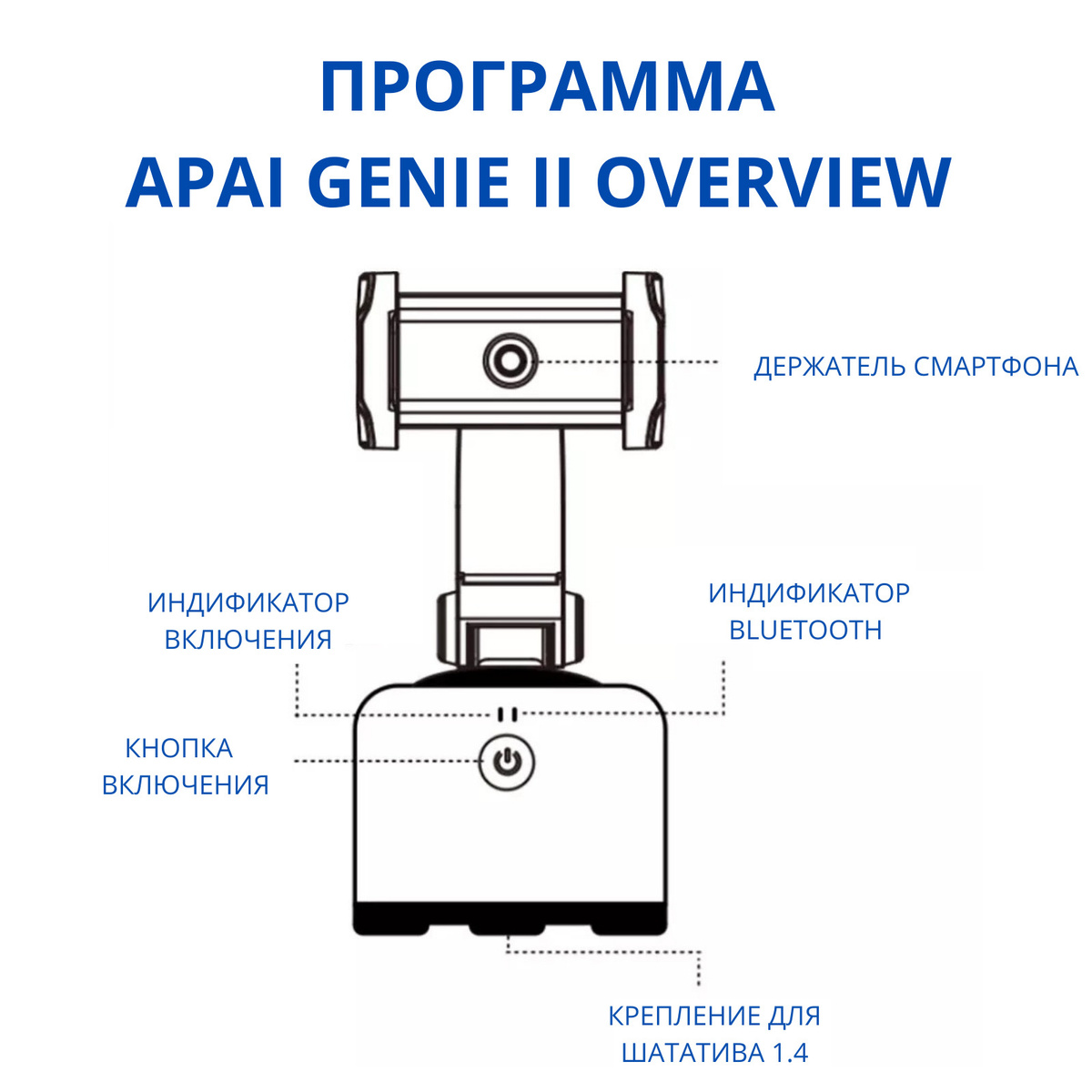 ПРОГРАММА
APAI GENIE II OVERVIEW

ДЕРЖАТЕЛЬ СМАРТФОНА

ИНДИФИКАТОР ВКЛЮЧЕНИЯ

ИНДИФИКАТОР BLUETOOTH

КНОПКА ВКЛЮЧЕНИЯ

КРЕПЛЕНИЕ ДЛЯ ШАТАТИВА 1.4