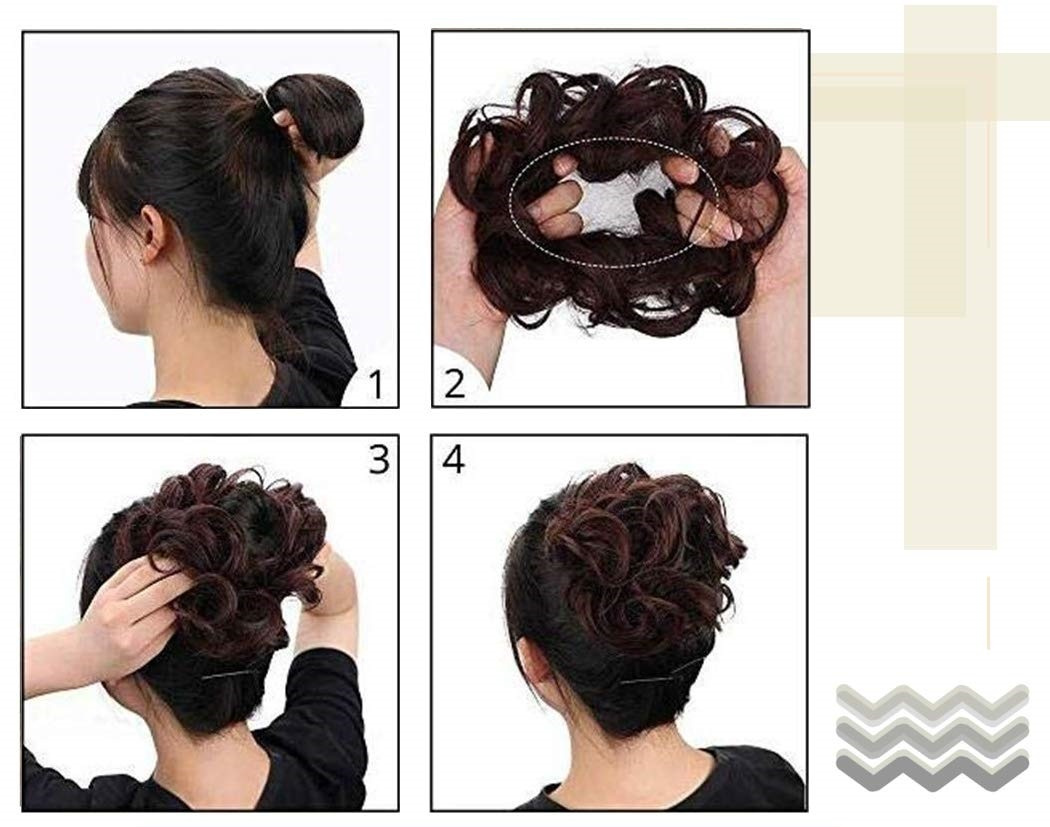 1
2
3
4