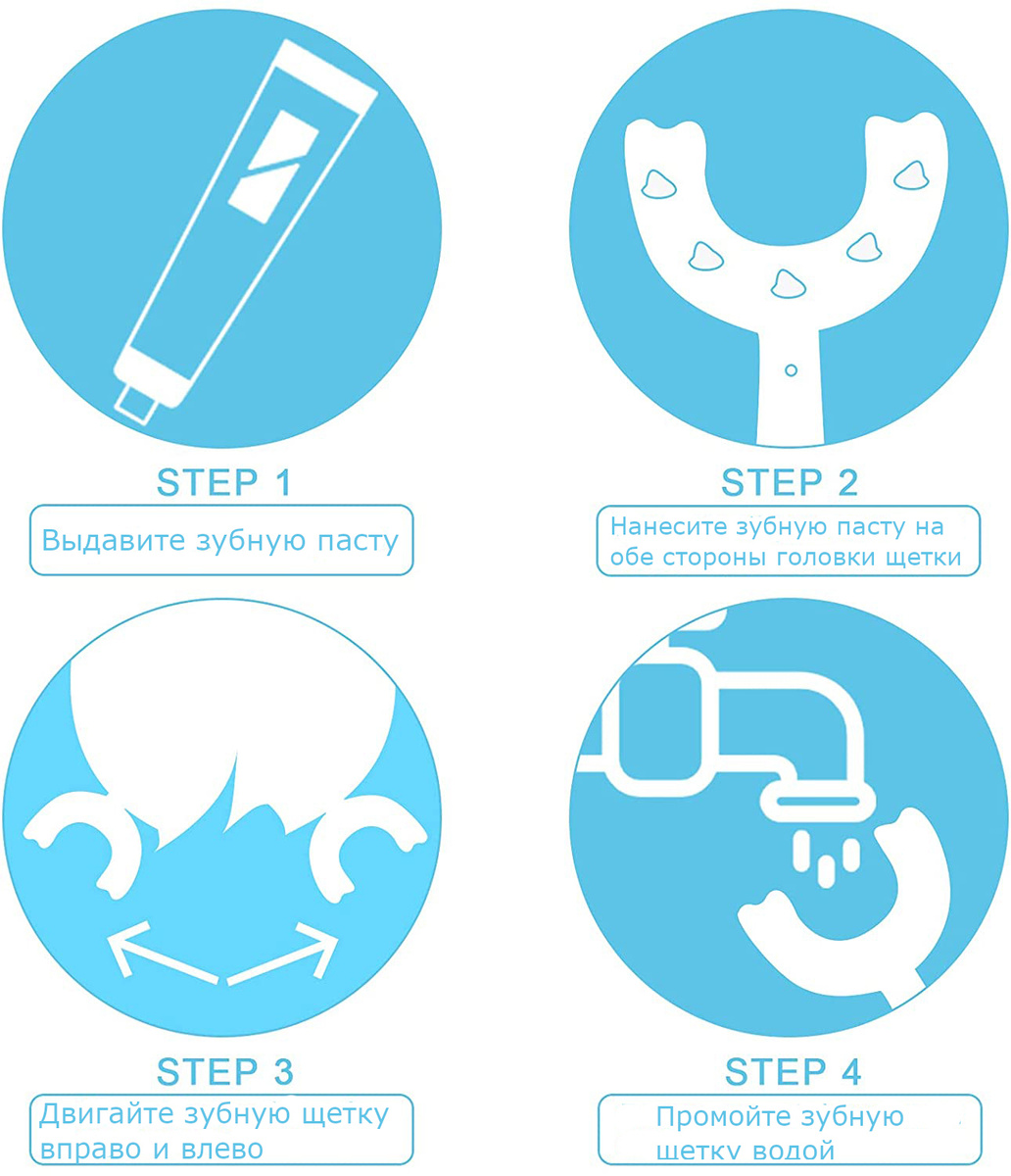 STEP 1

Выдавите зубную пасту

STEP 2

Нанесите зубную пасту на обе стороны головки щетки

STEP 3

Двигайте зубную щетку вправо и влево

STEP 4

Промойте зубную щетку водой