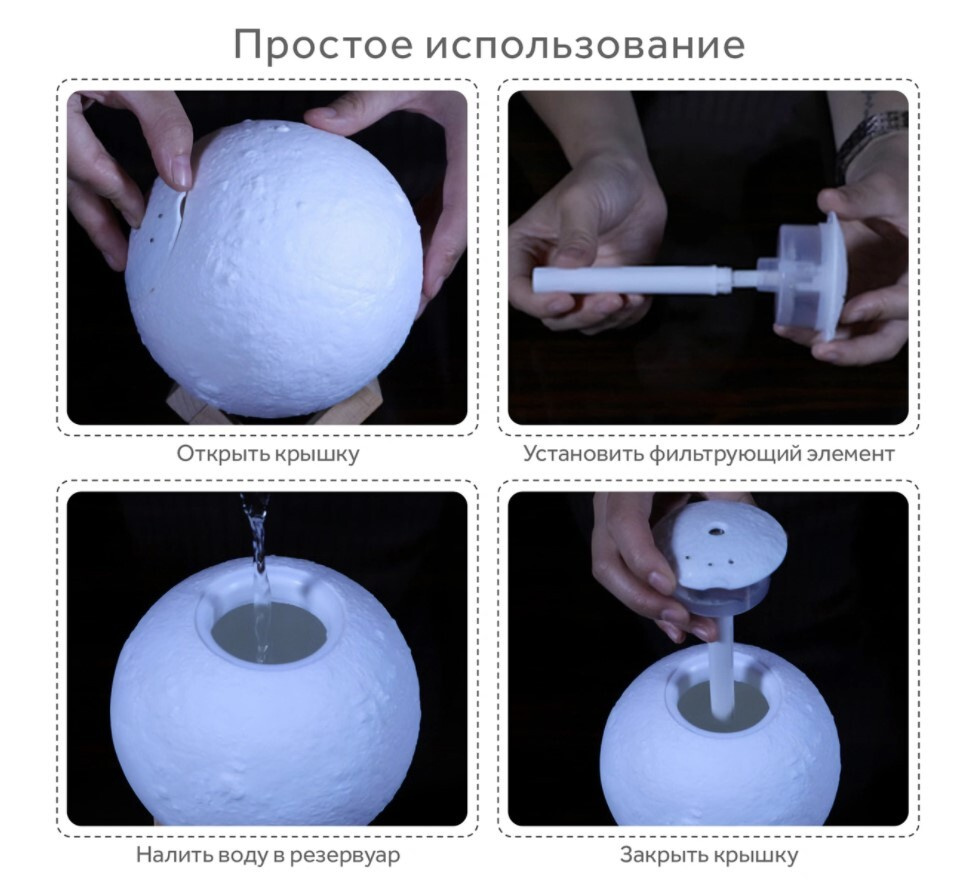 Простое использование

Открыть крышку

Установить фильтрующий элемент

Налить воду в резервуар

Закрыть крышку