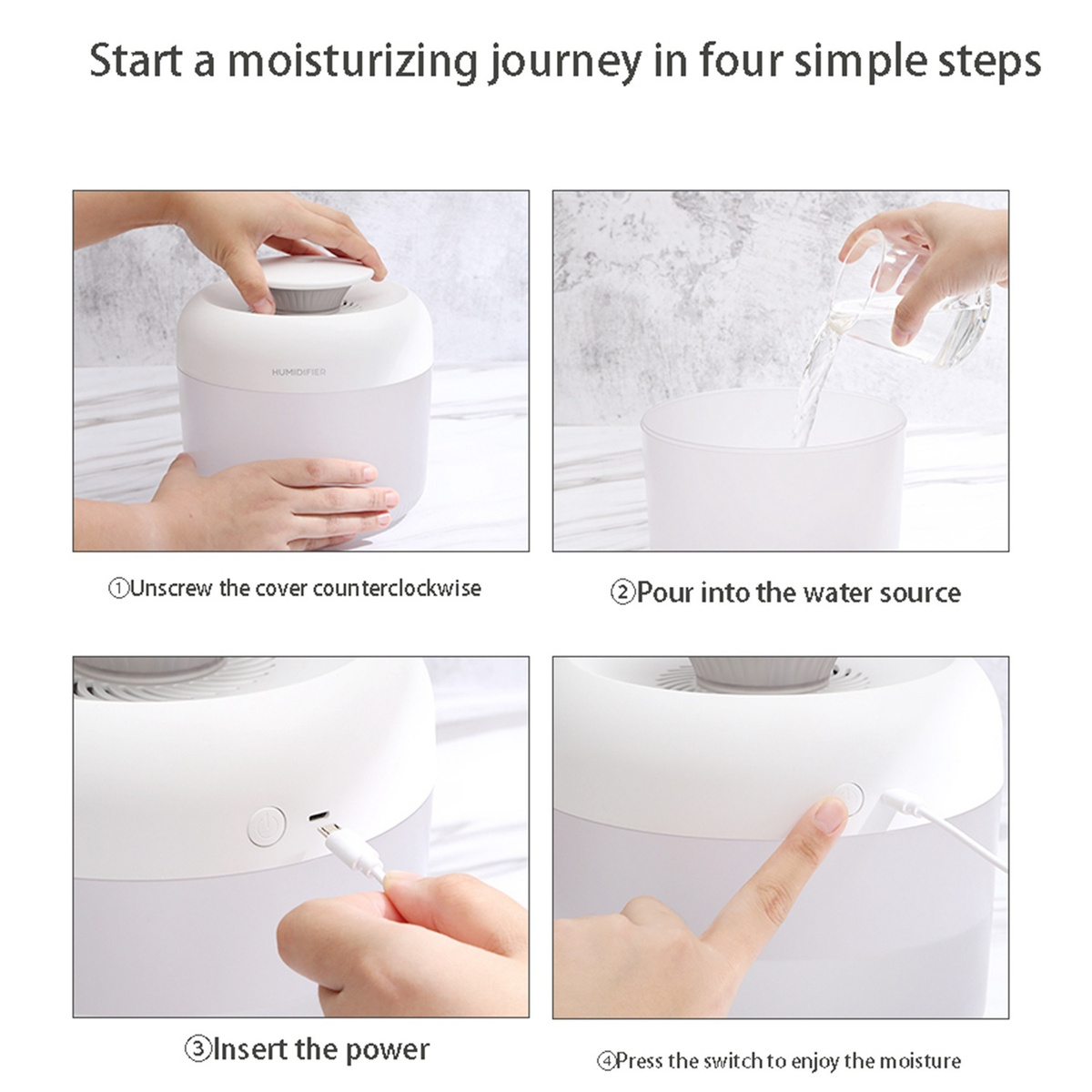 Start a moisturizing journey in four simple steps

HUMIDIFIER

①Unscrew the cover counterclockwise

②Pour into the water source

③Insert the power

④Press the switch to enjoy the moisture