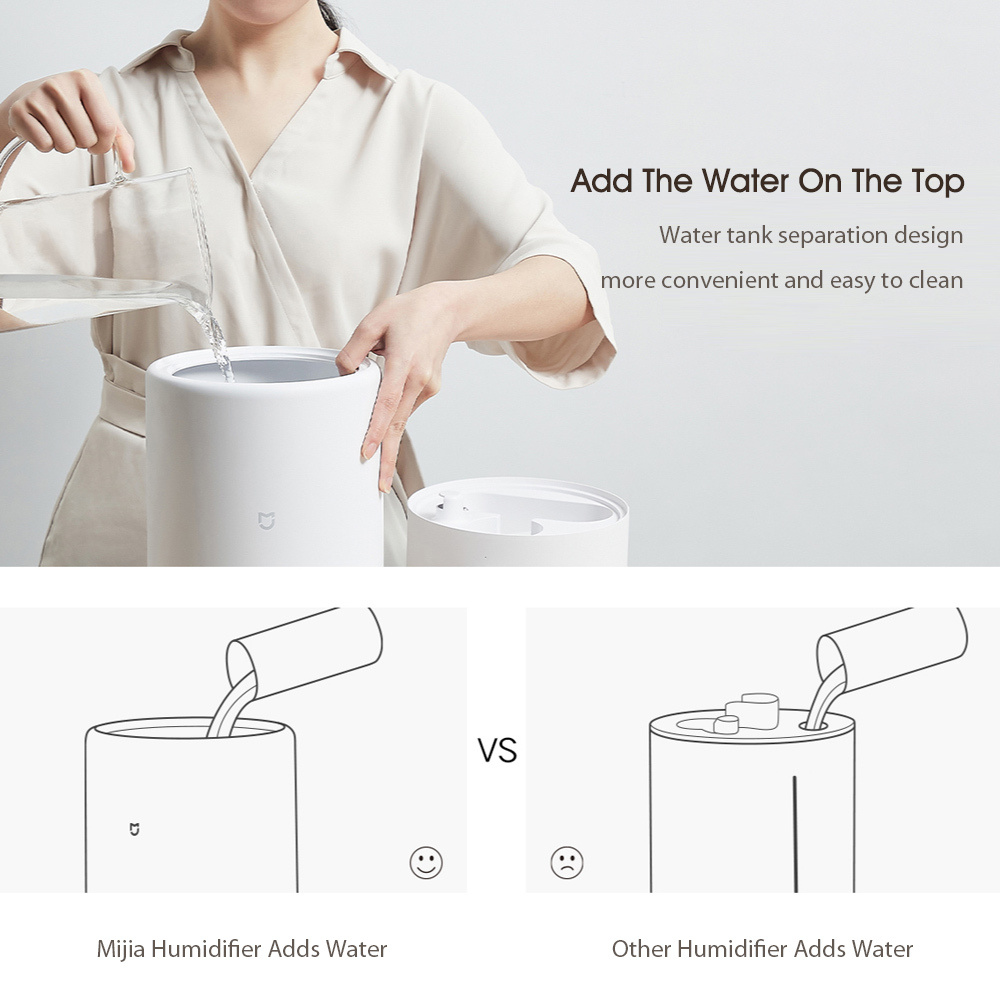 Add The Water On The Top

Water tank separation design

more convenient and easy to clean

VS

Mijia Humidifier Adds Water

Other Humidifier Adds Water