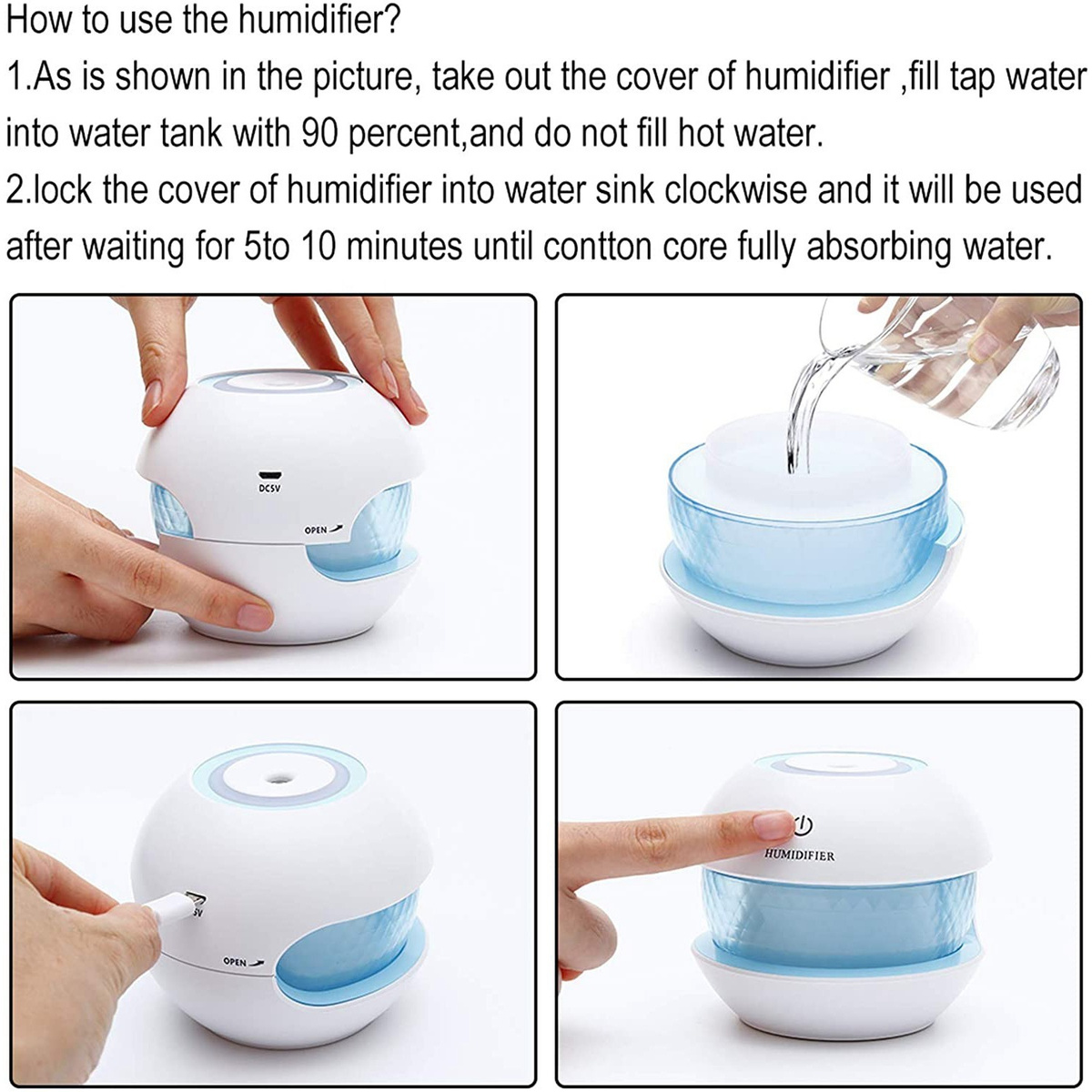 How to use the humidifier?

1.As is shown in the picture, take out the cover of humidifier ,fill tap water into water tank with 90 percent,and do not fill hot water.

2.lock the cover of humidifier into water sink clockwise and it will be used after waiting for 5to 10 minutes until contton core fully absorbing water.

DC5V

OPEN

5V

OPEN

HUMIDIFIER