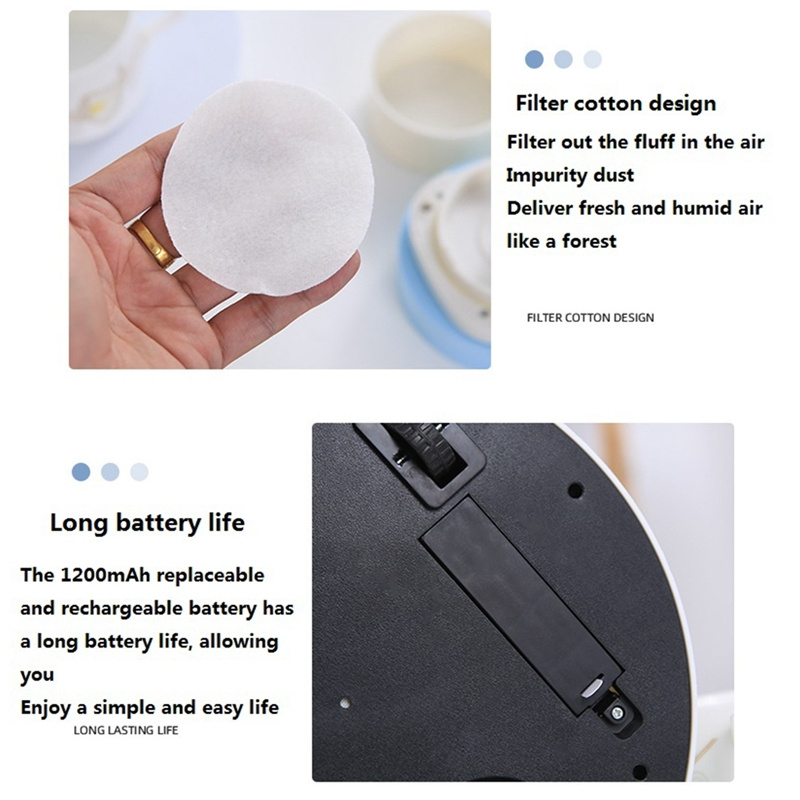 Filter cotton design

Filter out the fluff in the air
Impurity dust
Deliver fresh and humid air
like a forest

FILTER COTTON DESIGN

Long battery life

The 1200mAh replaceable and rechargeable battery has a long battery life, allowing you
Enjoy a simple and easy life

LONG LASTING LIFE